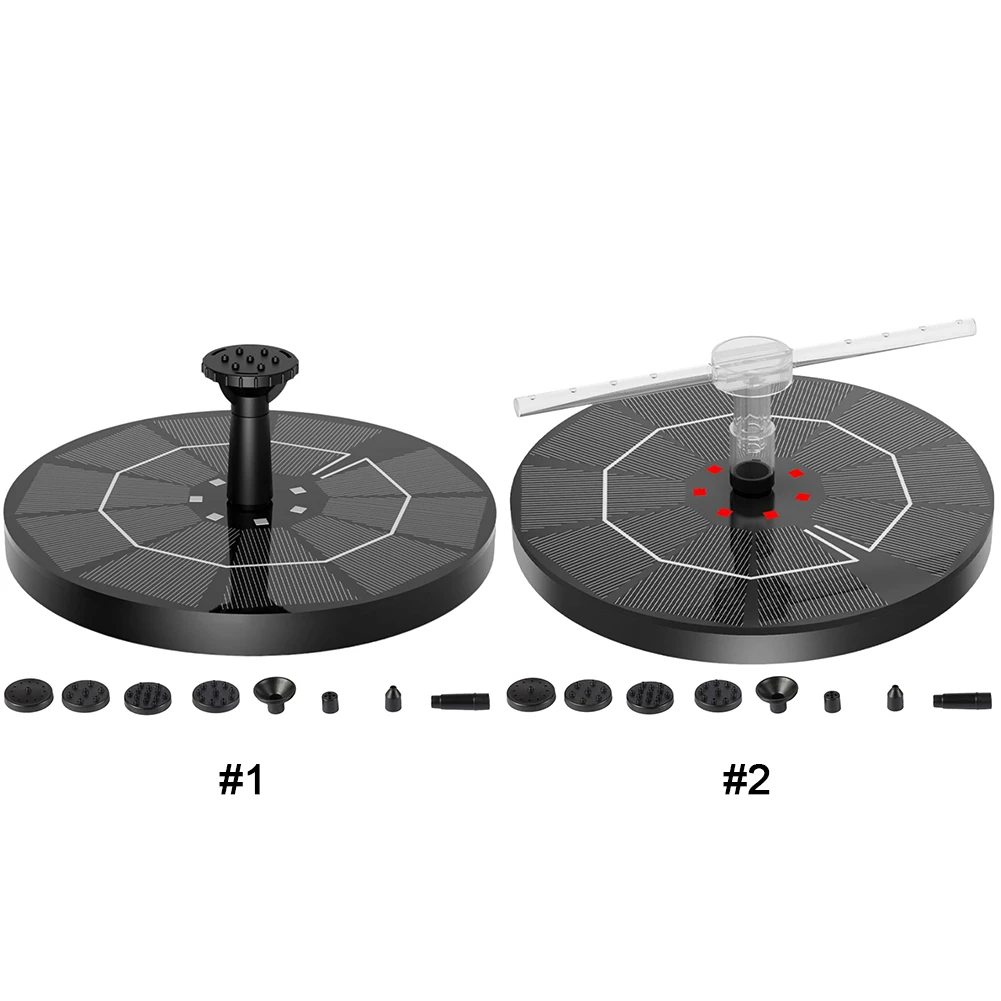 #1

#2