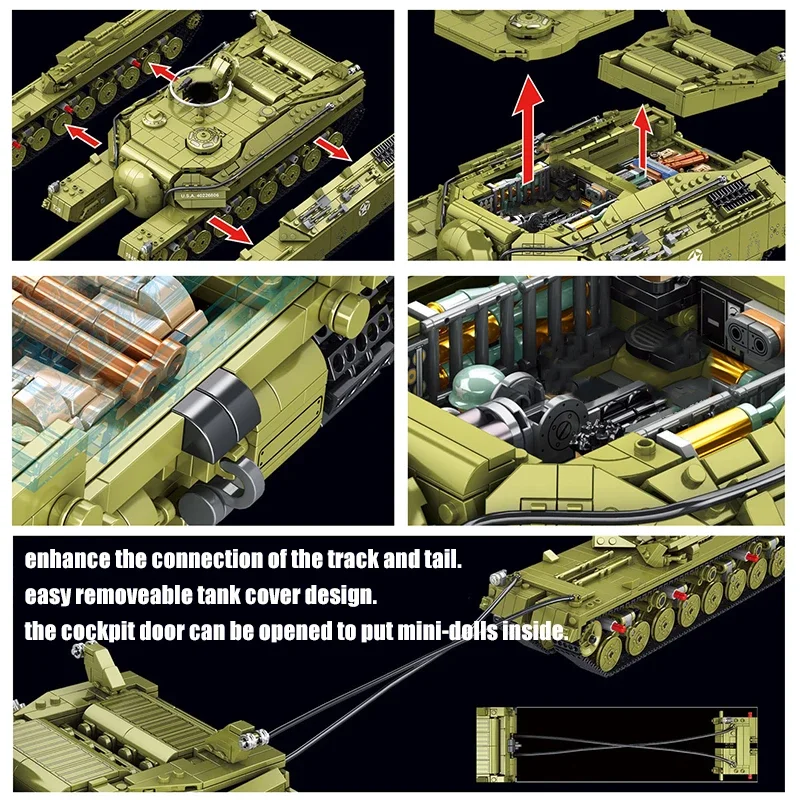 U.S.A. 40226606

enhance the connection of the track and tail.
easy removeable tank cover design.
the cockpit door can be opened to put mini-dolls inside.