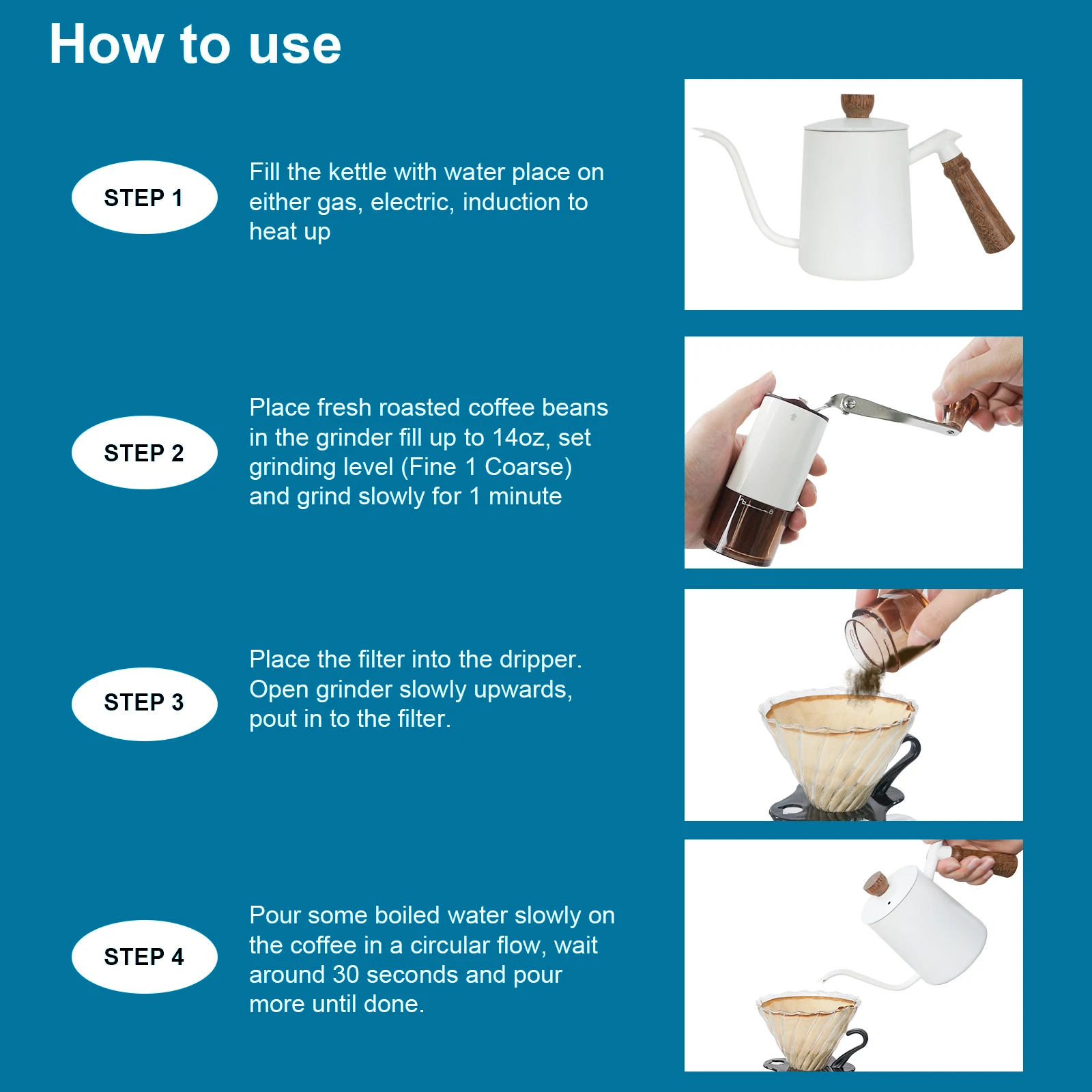 How to use

STEP 1

Fill the kettle with water place on either gas, electric, induction to heat up

STEP 2

Place fresh roasted coffee beans in the grinder fill up to 14oz, set grinding level (Fine 1 Coarse) and grind slowly for 1 minute

STEP 3

Place the filter into the dripper. Open grinder slowly upwards, pout in to the filter.

STEP 4

Pour some boiled water slowly on the coffee in a circular flow, wait around 30 seconds and pour more until done.