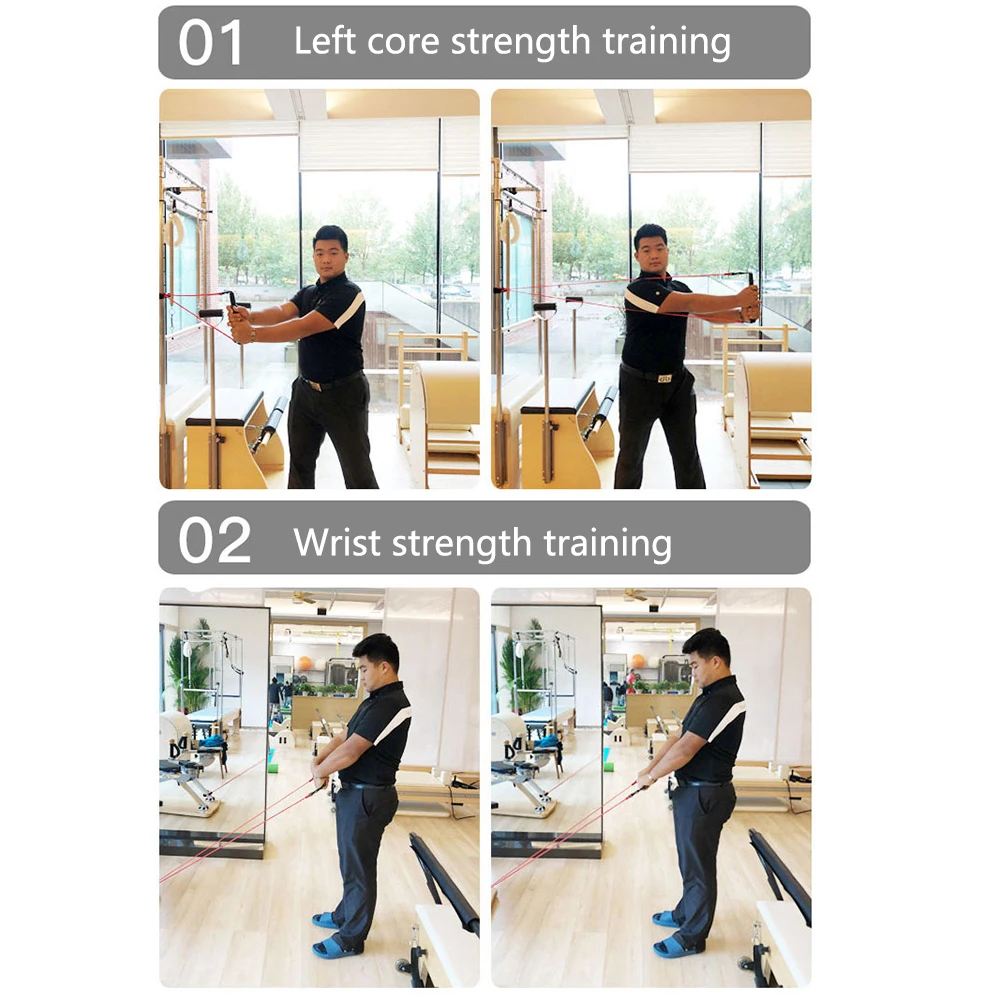 01 Left core strength training

02 Wrist strength training