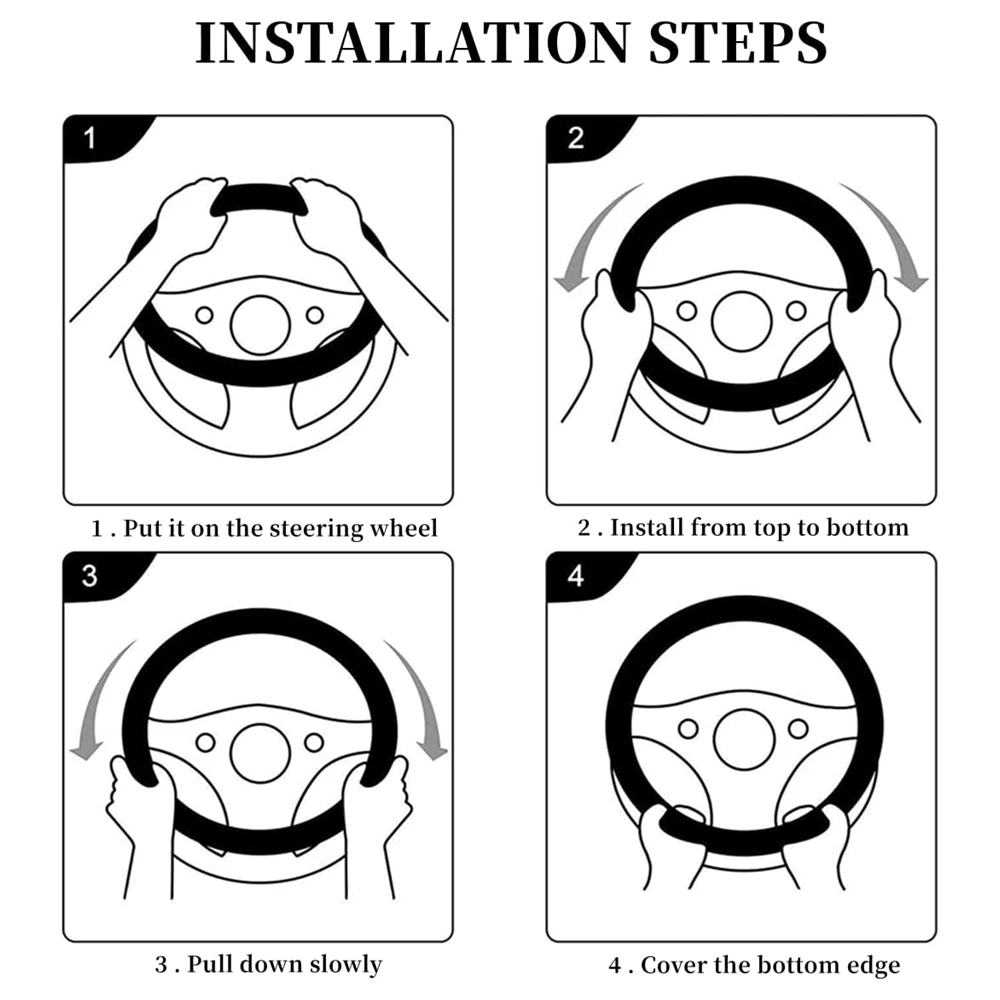 INSTALLATION STEPS

1

1 . Put it on the steering wheel

2

2 . Install from top to bottom

3

3 . Pull down slowly

4

4 . Cover the bottom edge