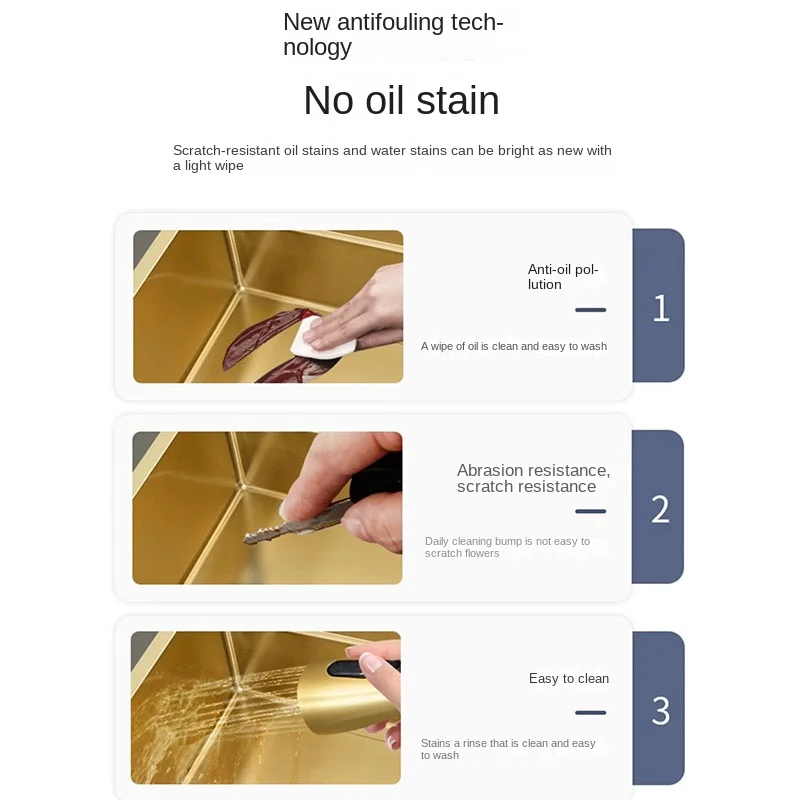 New antifouling technology

No oil stain

Scratch-resistant oil stains and water stains can be bright as new with a light wipe

Anti-oil pollution

A wipe of oil is clean and easy to wash

1

Abrasion resistance, scratch resistance

Daily cleaning bump is not easy to scratch flowers

2

Easy to clean

Stains a rinse that is clean and easy to wash

3