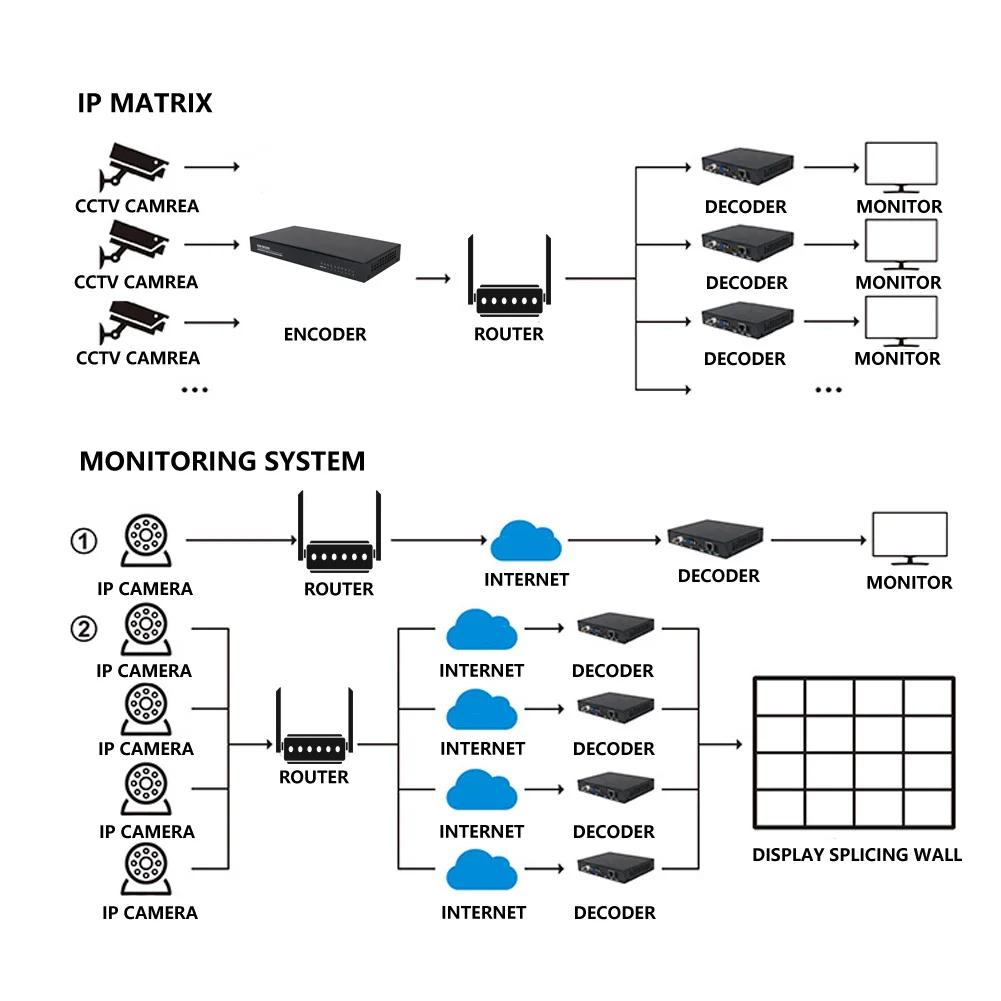 IP MATRIX

CCTV CAMREA
CCTV CAMREA
CCTV CAMREA
...
ENCODER
ROUTER
DECODER
DECODER
DECODER
MONITOR
MONITOR
MONITOR
...

MONITORING SYSTEM

①
IP CAMERA
ROUTER
INTERNET
DECODER
MONITOR

②
IP CAMERA
IP CAMERA
IP CAMERA
IP CAMERA
ROUTER
INTERNET
INTERNET
INTERNET
INTERNET
DECODER
DECODER
DECODER
DECODER
DISPLAY SPLICING WALL