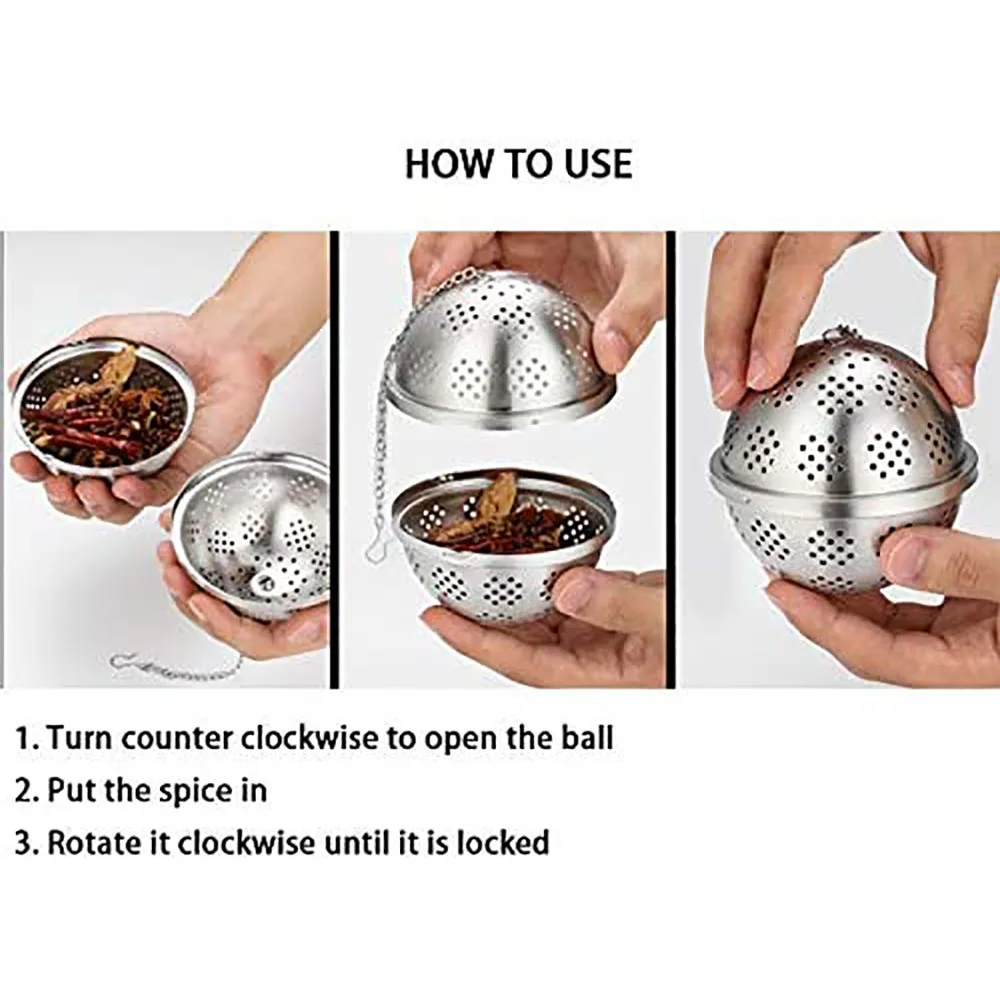 HOW TO USE

1. Turn counter clockwise to open the ball

2. Put the spice in

3. Rotate it clockwise until it is locked