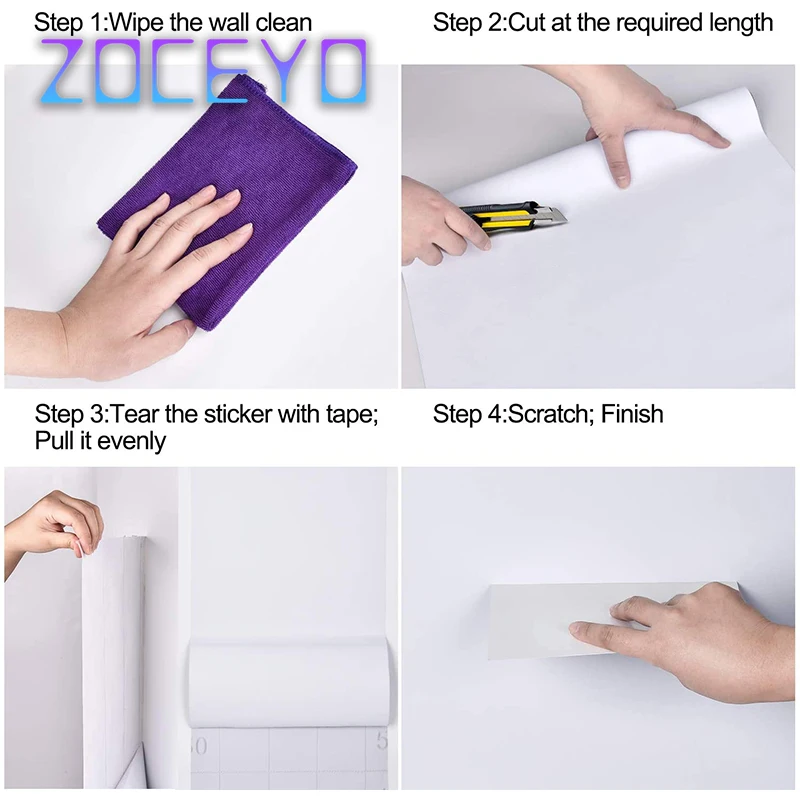 Step 1:Wipe the wall clean

ZOCEYO

Step 2:Cut at the required length

Step 3:Tear the sticker with tape; Pull it evenly

Step 4:Scratch; Finish

0

5