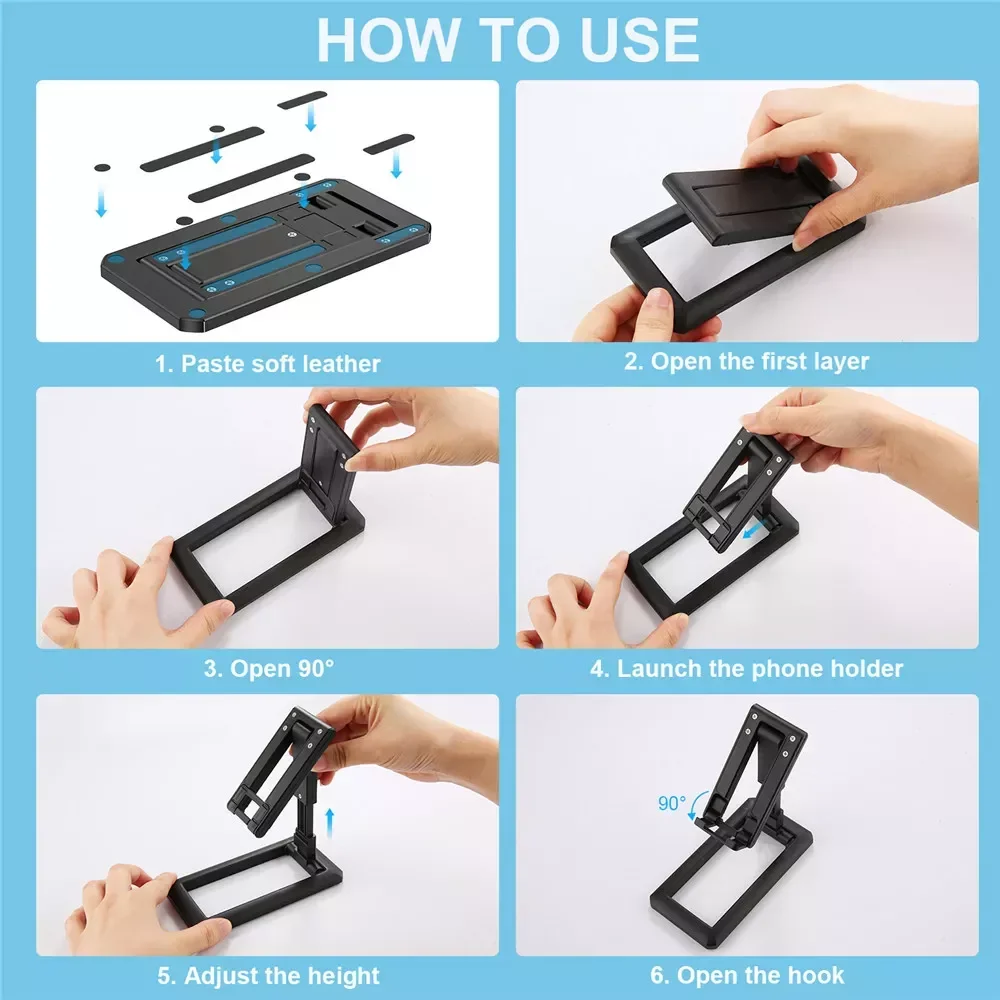 HOW TO USE

1. Paste soft leather

2. Open the first layer

3. Open 90°

4. Launch the phone holder

5. Adjust the height

90°

6. Open the hook