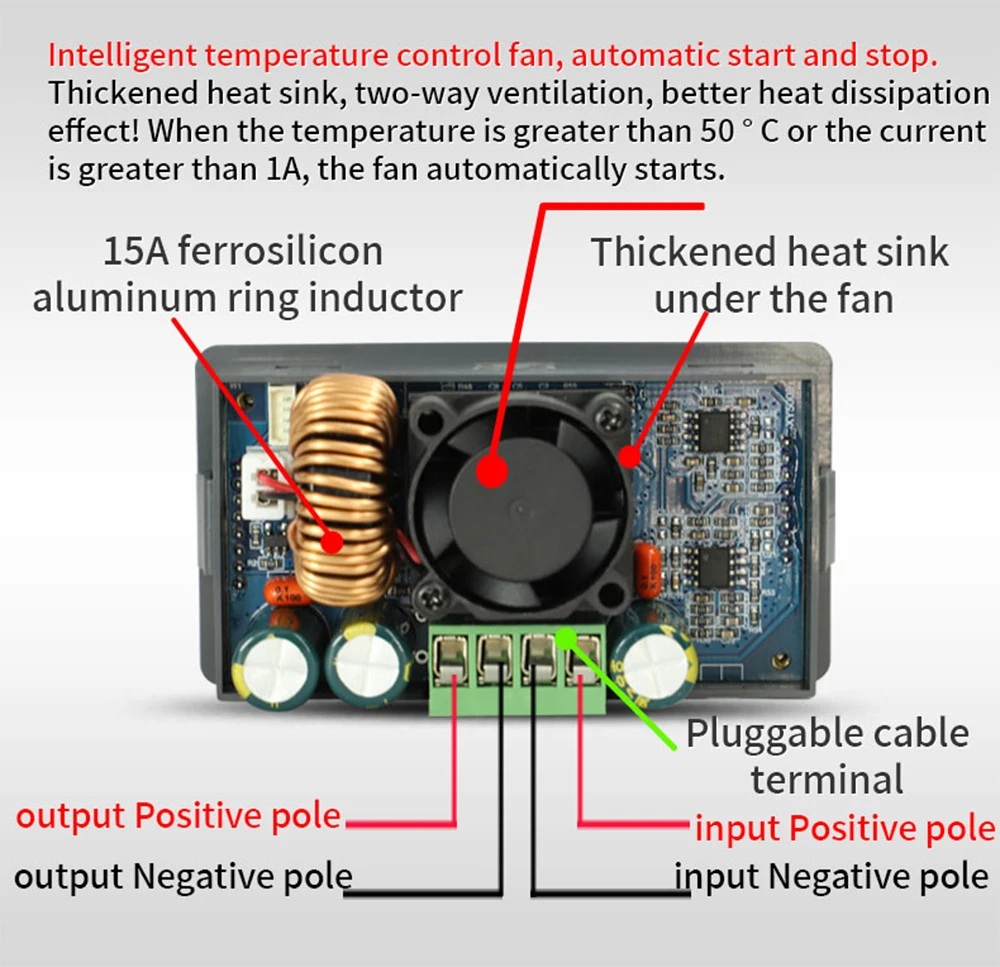 Intelligent temperature control fan, automatic start and stop.
Thickened heat sink, two-way ventilation, better heat dissipation effect! When the temperature is greater than 50 ° C or the current is greater than 1A, the fan automatically starts.

15A ferrosilicon aluminum ring inductor

Thickened heat sink under the fan

Pluggable cable terminal

output Positive pole

output Negative pole

input Positive pole

input Negative pole