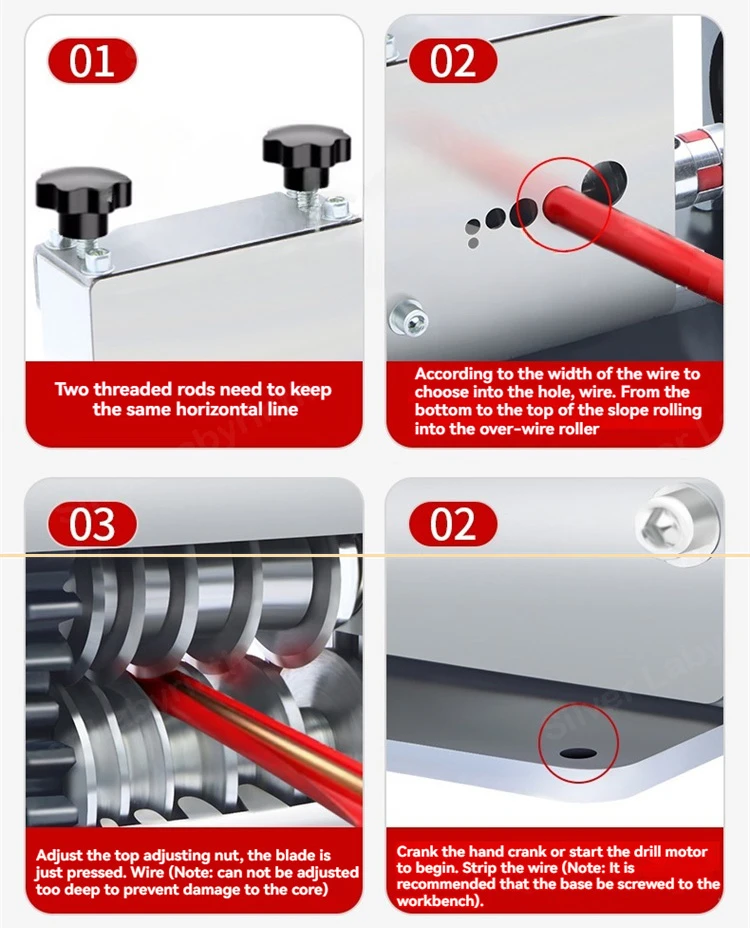 01

Two threaded rods need to keep the same horizontal line

02

According to the width of the wire to choose into the hole, wire. From the bottom to the top of the slope rolling into the over-wire roller

03

Adjust the top adjusting nut, the blade is just pressed. Wire (Note: can not be adjusted too deep to prevent damage to the core)

02

Crank the hand crank or start the drill motor to begin. Strip the wire (Note: It is recommended that the base be screwed to the workbench).