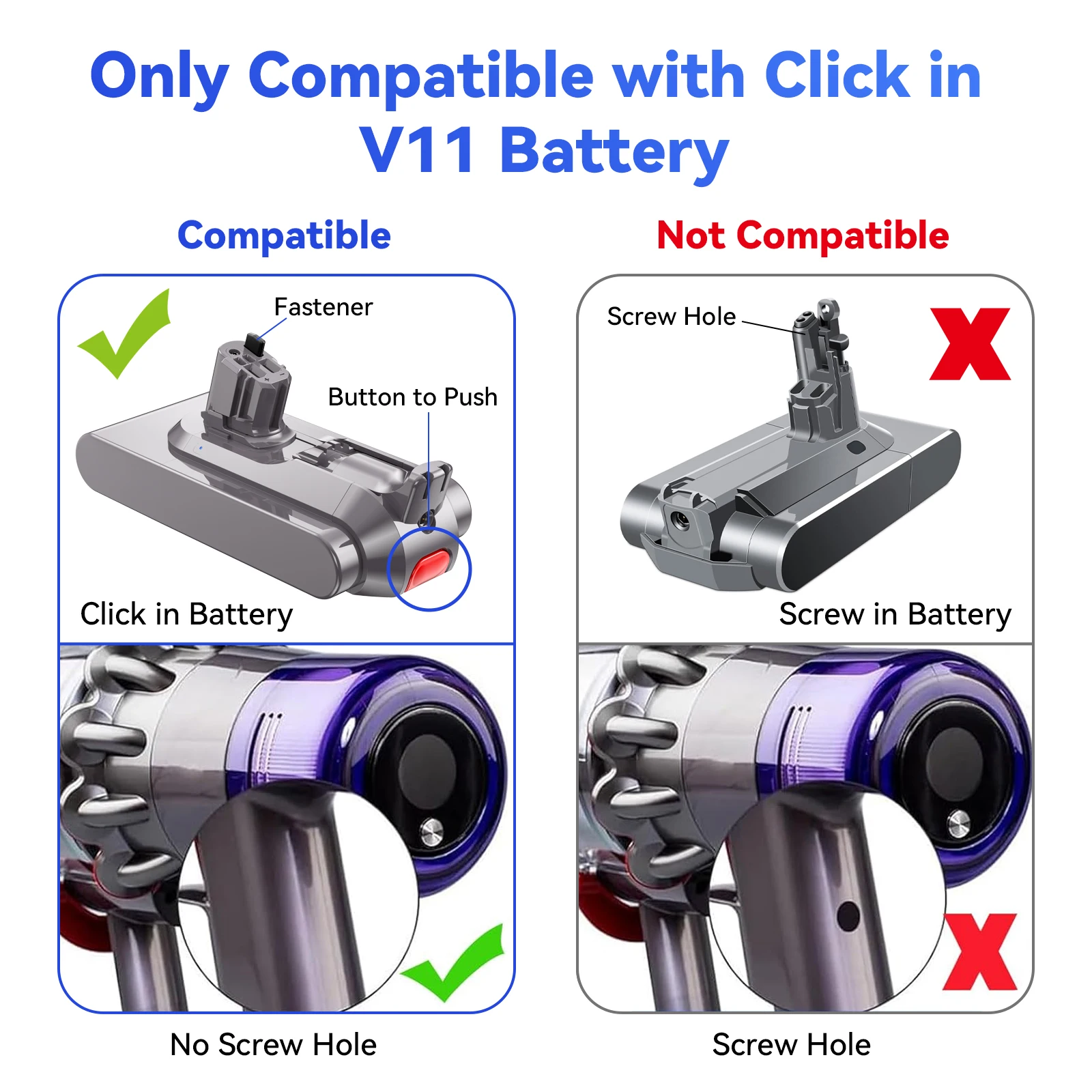 Only Compatible with Click in V11 Battery

Compatible

Fastener

Button to Push

Click in Battery

No Screw Hole

Not Compatible

Screw Hole

Screw in Battery

Screw Hole