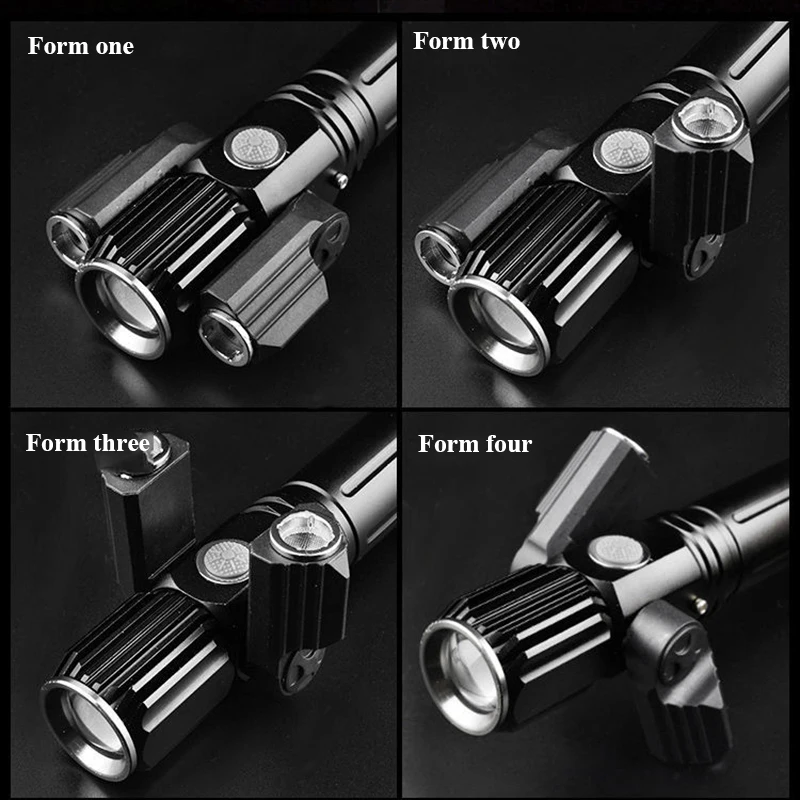 Form one

Form two

Form three

Form four