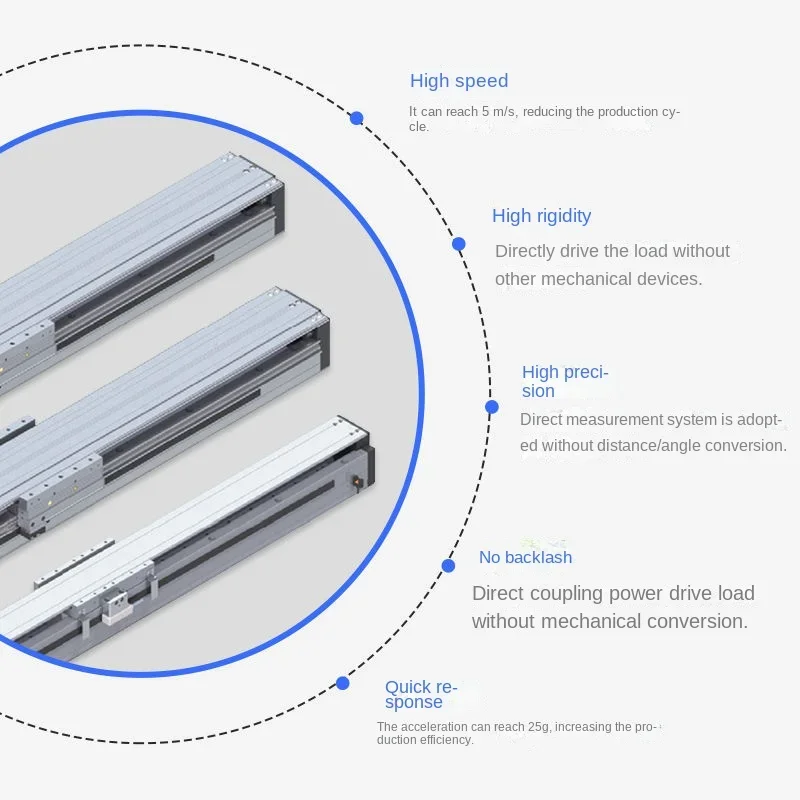 High speed

It can reach 5 m/s, reducing the production cycle.

High rigidity

Directly drive the load without other mechanical devices.

High precision

Direct measurement system is adopted without distance/angle conversion.

No backlash

Direct coupling power drive load without mechanical conversion.

Quick response

The acceleration can reach 25g, increasing the production efficiency.