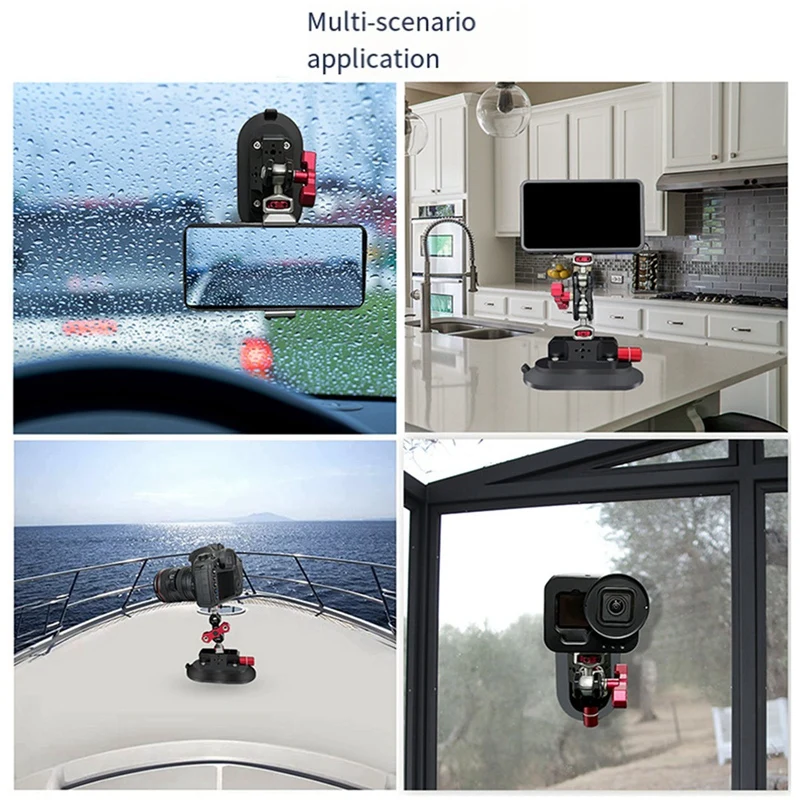 Multi-scenario application