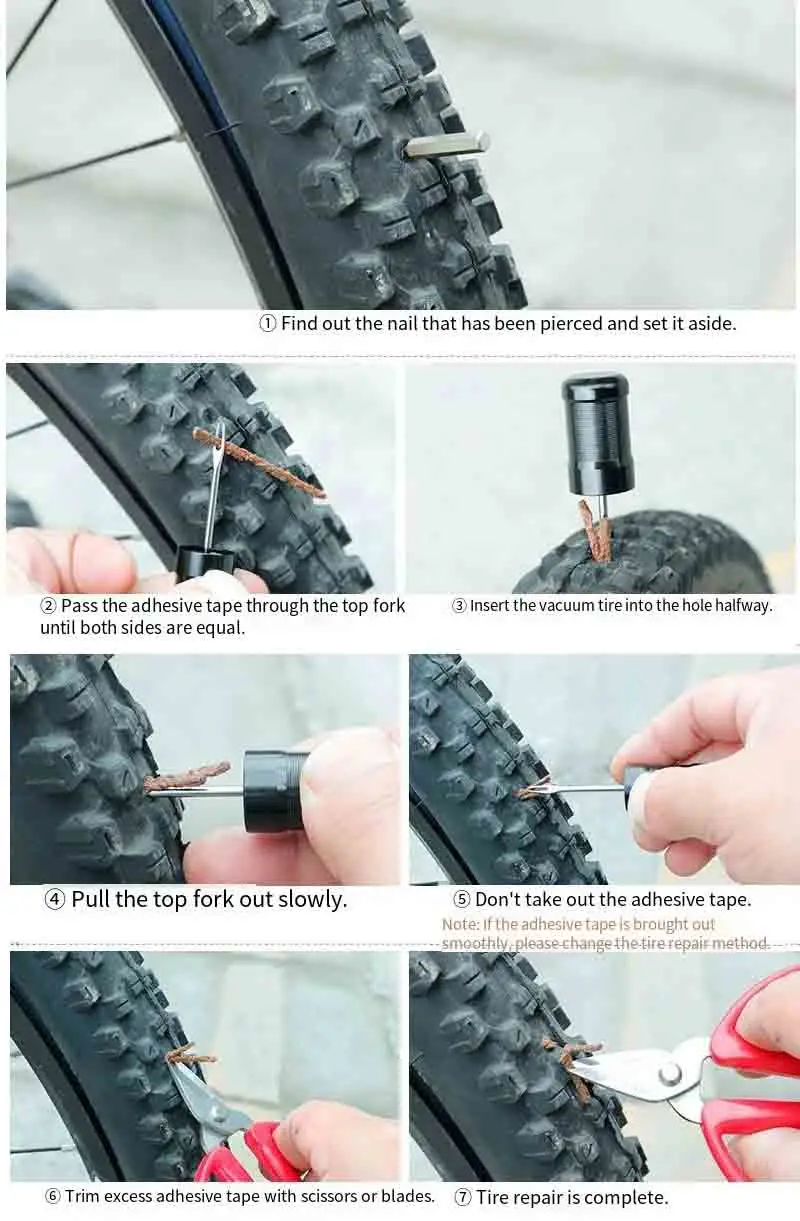 ① Find out the nail that has been pierced and set it aside.

② Pass the adhesive tape through the top fork until both sides are equal.

③ Insert the vacuum tire into the hole halfway.

④ Pull the top fork out slowly.

⑤ Don't take out the adhesive tape.

Note: If the adhesive tape is brought out smoothly, please change the tire repair method.

⑥ Trim excess adhesive tape with scissors or blades.

⑦ Tire repair is complete.