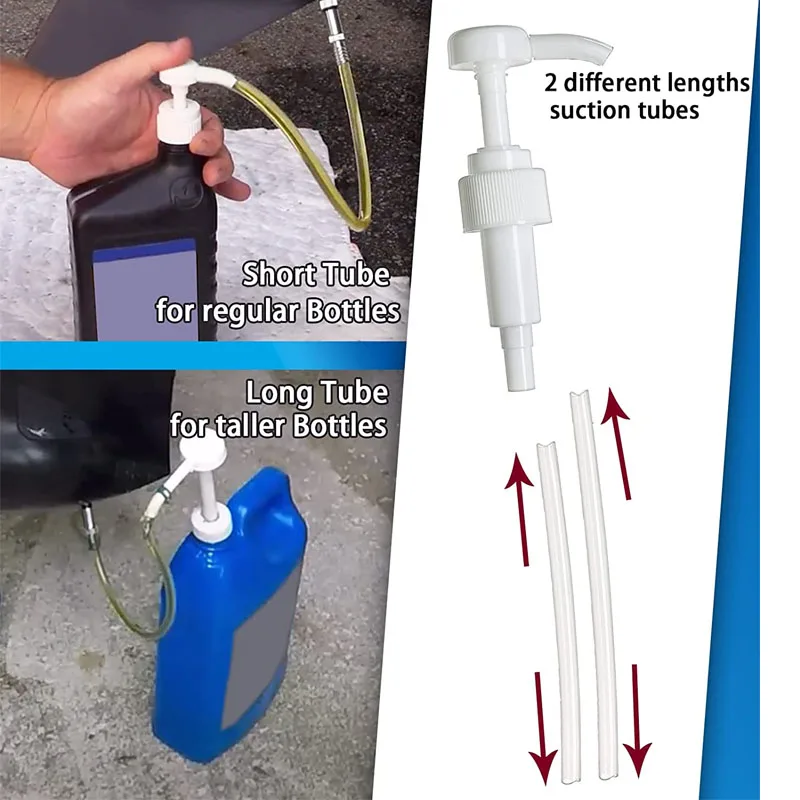 Short Tube
for regular Bottles

Long Tube
for taller Bottles

2 different lengths
suction tubes