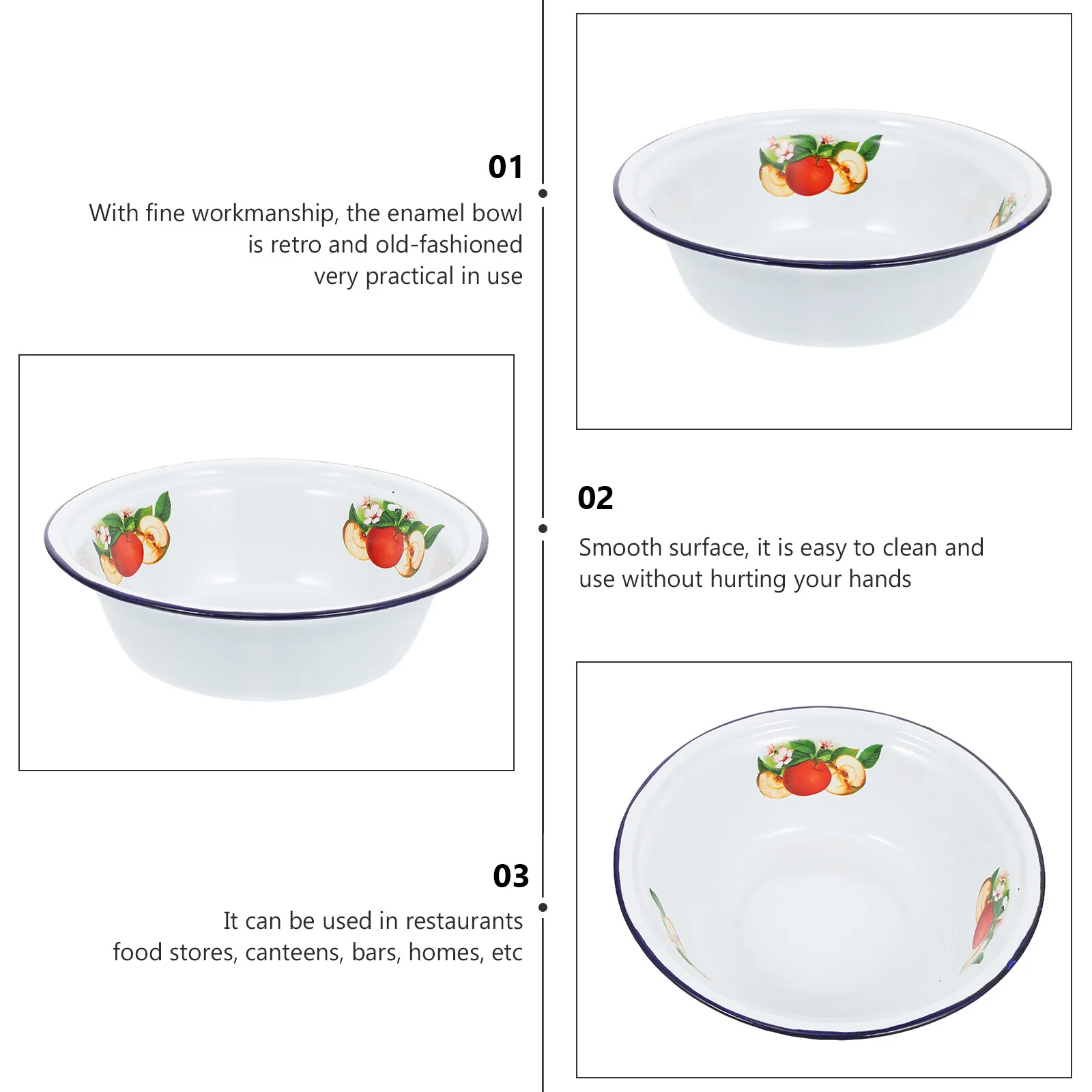 01

With fine workmanship, the enamel bowl is retro and old-fashioned very practical in use

02

Smooth surface, it is easy to clean and use without hurting your hands

03

It can be used in restaurants food stores, canteens, bars, homes, etc