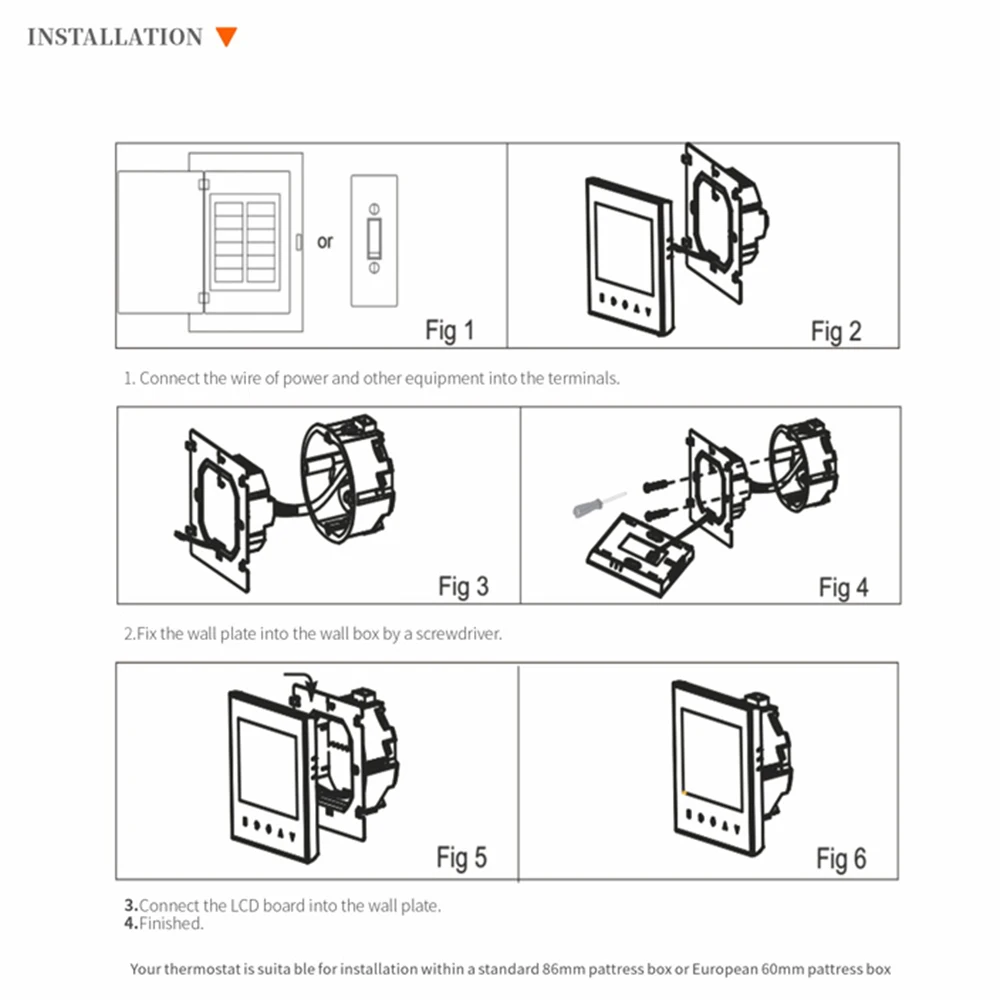 INSTALLATION

or

Fig 1

Fig 2

1. Connect the wire of power and other equipment into the terminals.

Fig 3

Fig 4

2.Fix the wall plate into the wall box by a screwdriver.

Fig 5

Fig 6

3.Connect the LCD board into the wall plate.
4.Finished.

Your thermostat is suita ble for installation within a standard 86mm pattress box or European 60mm pattress box