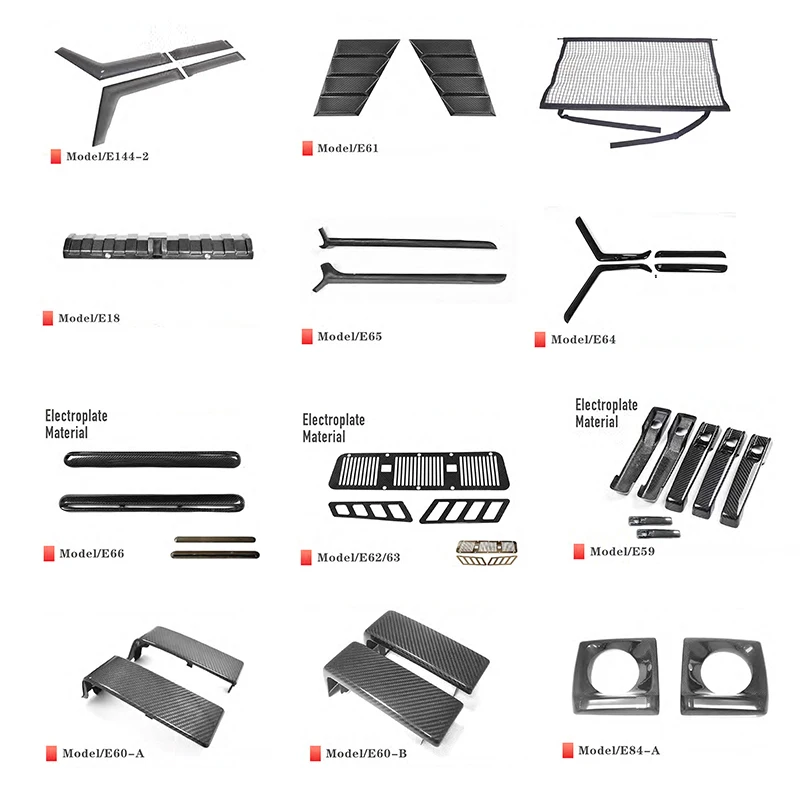 Model/E144-2

Model/E61

Model/E18

Model/E65

Model/E64

Electroplate Material

Model/E66

Electroplate Material

Model/E62/63

Electroplate Material

Model/E59

Model/E60-A

Model/E60-B

Model/E84-A