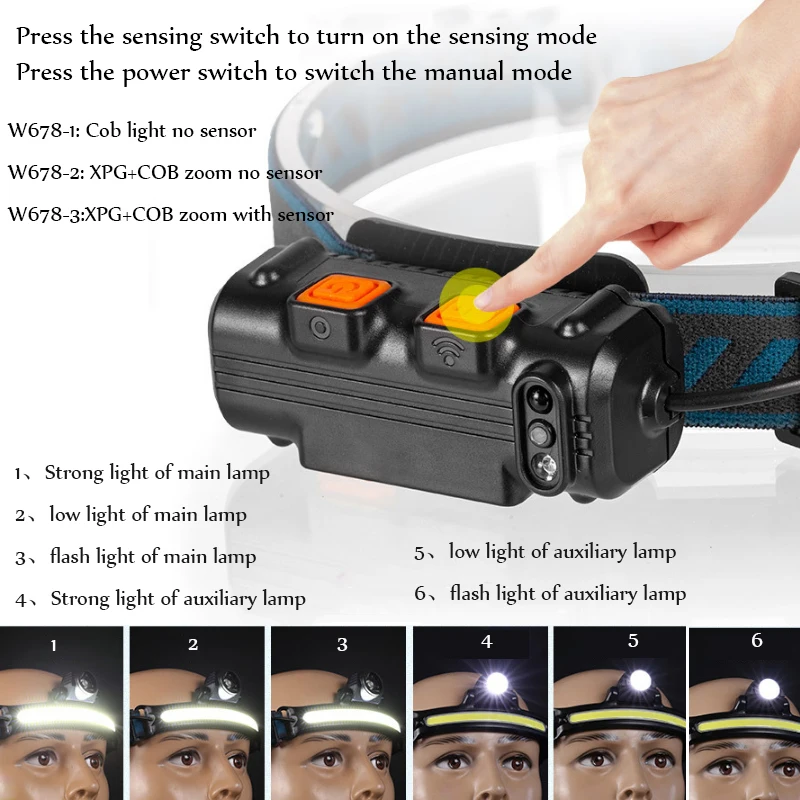 Press the sensing switch to turn on the sensing mode
Press the power switch to switch the manual mode

W678-1: Cob light no sensor

W678-2: XPG+COB zoom no sensor

W678-3:XPG+COB zoom with sensor

1、Strong light of main lamp

2、low light of main lamp

3、flash light of main lamp

4、Strong light of auxiliary lamp

5、low light of auxiliary lamp

6、flash light of auxiliary lamp

1

2

3

4

5

6