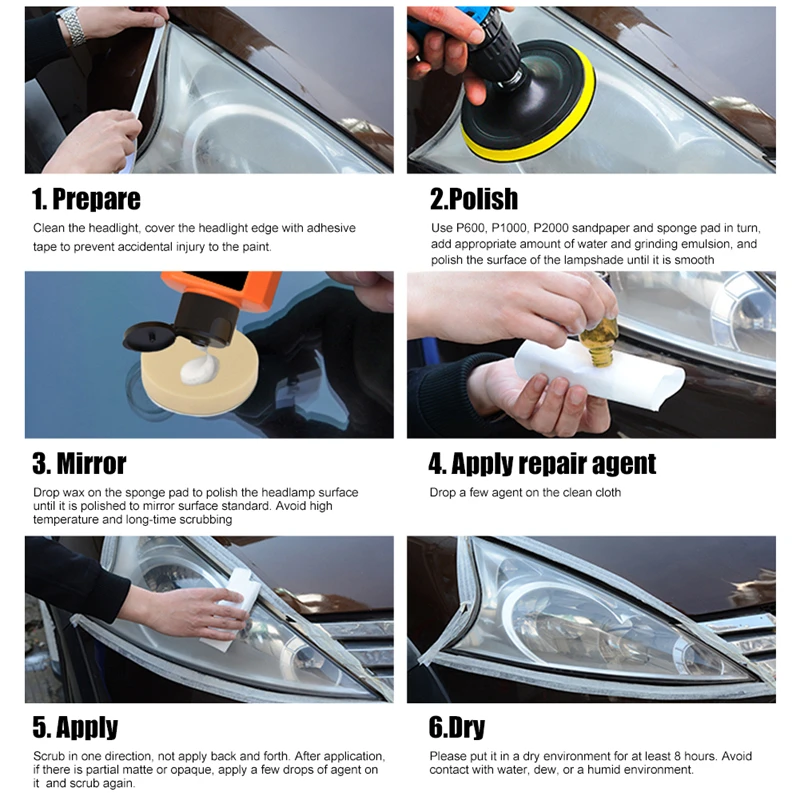 1. Prepare

Clean the headlight, cover the headlight edge with adhesive tape to prevent accidental injury to the paint.

2.Polish

Use P600, P1000, P2000 sandpaper and sponge pad in turn, add appropriate amount of water and grinding emulsion, and polish the surface of the lampshade until it is smooth

3. Mirror

Drop wax on the sponge pad to polish the headlamp surface until it is polished to mirror surface standard. Avoid high temperature and long-time scrubbing

4. Apply repair agent

Drop a few agent on the clean cloth

5. Apply

Scrub in one direction, not apply back and forth. After application, if there is partial matte or opaque, apply a few drops of agent on it and scrub again.

6.Dry

Please put it in a dry environment for at least 8 hours. Avoid contact with water, dew, or a humid environment.