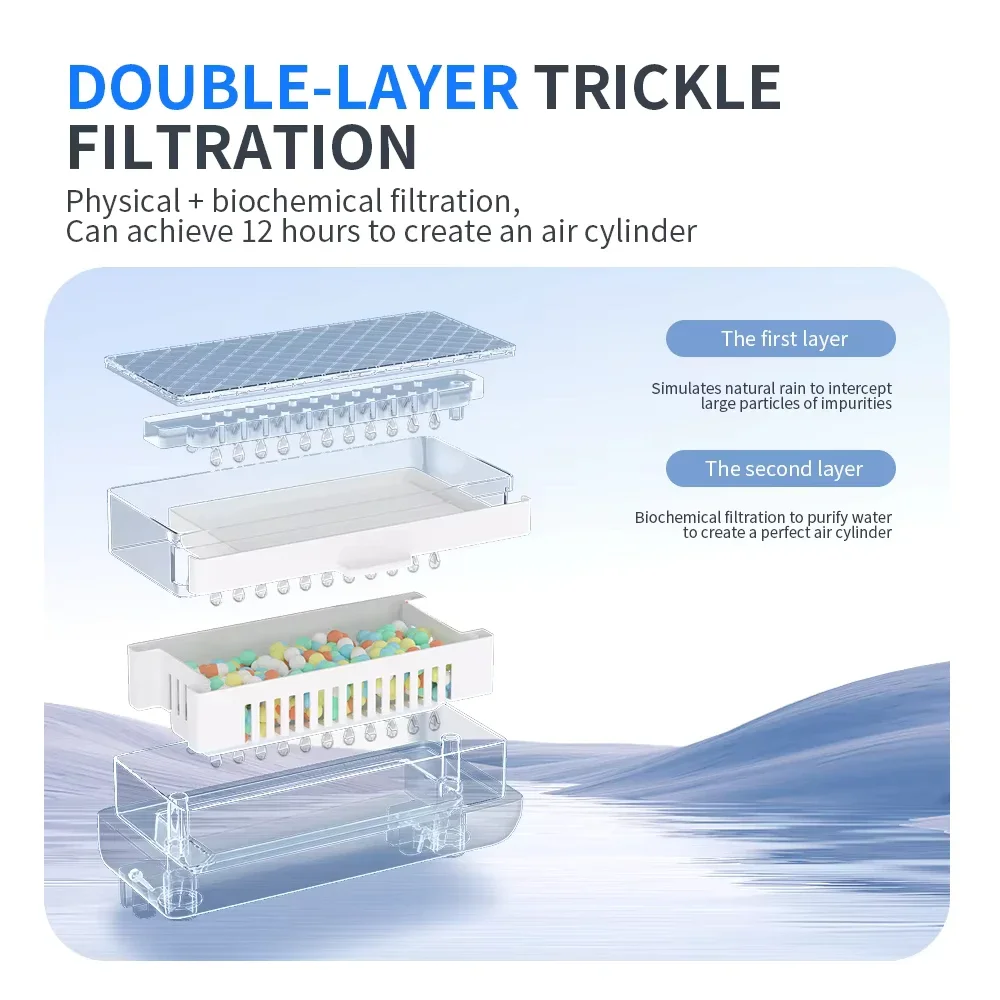 DOUBLE-LAYER TRICKLE FILTRATION

Physical + biochemical filtration,
Can achieve 12 hours to create an air cylinder

The first layer

Simulates natural rain to intercept large particles of impurities

The second layer

Biochemical filtration to purify water to create a perfect air cylinder