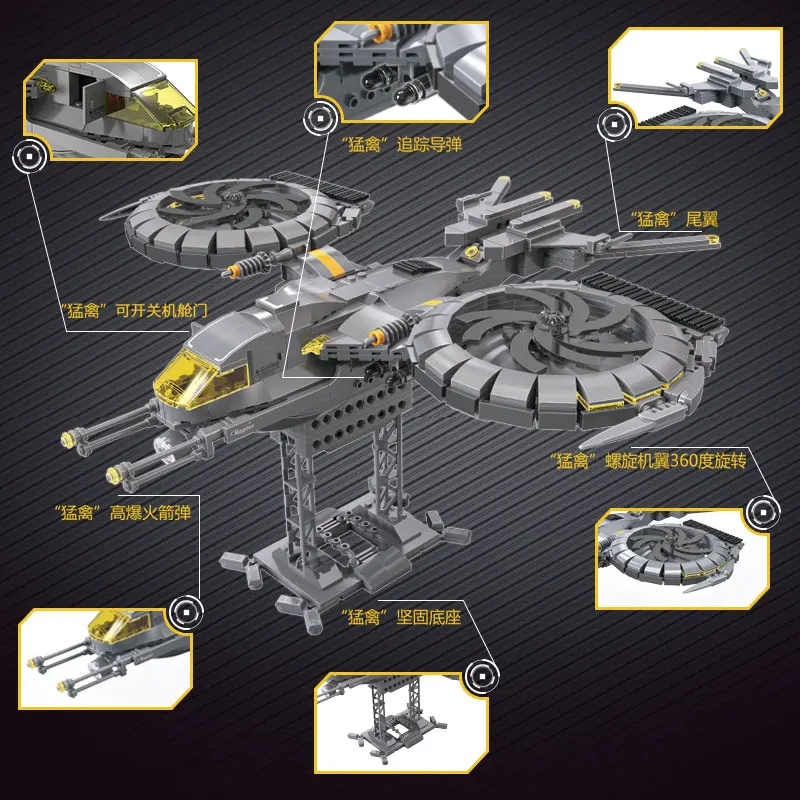 “猛禽”追踪导弹

“猛禽”尾翼

“猛禽”可开关机舱门

“猛禽”螺旋机翼360度旋转

“猛禽”高爆火箭弹

“猛禽”坚固底座