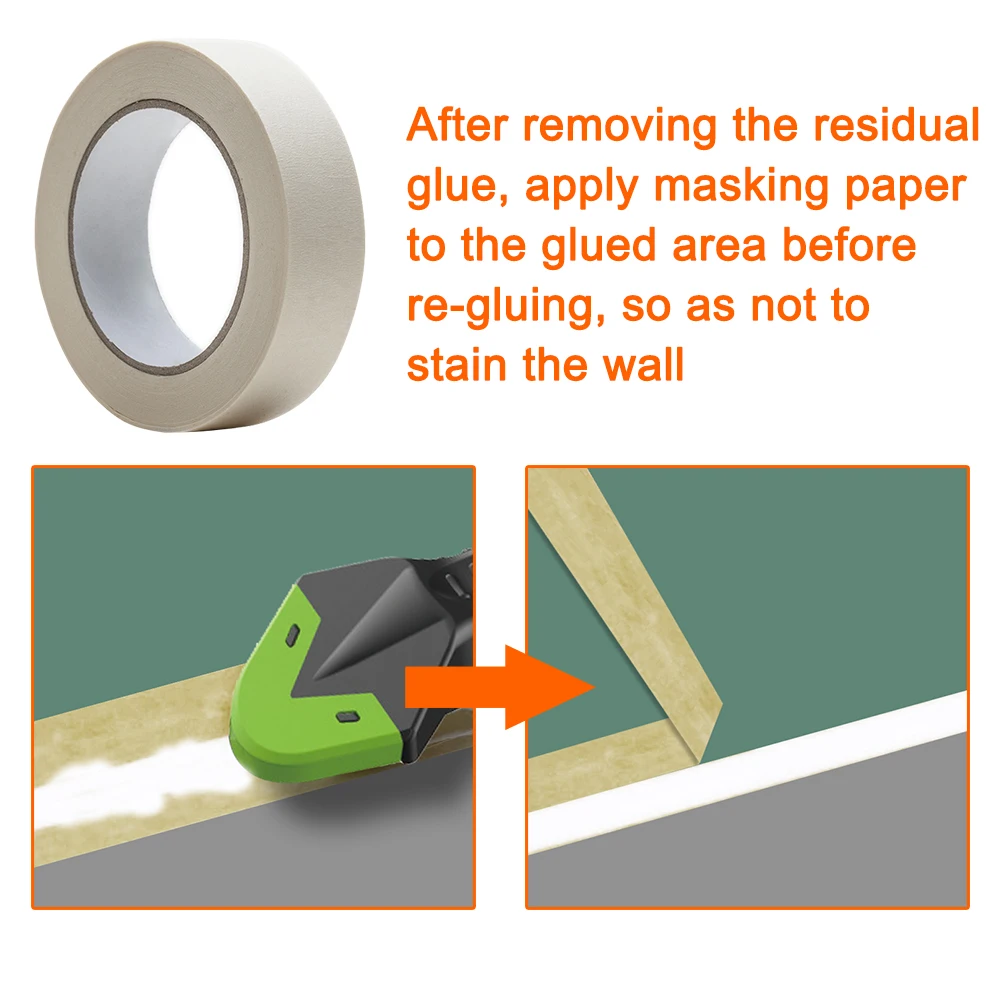 After removing the residual glue, apply masking paper to the glued area before re-gluing, so as not to stain the wall