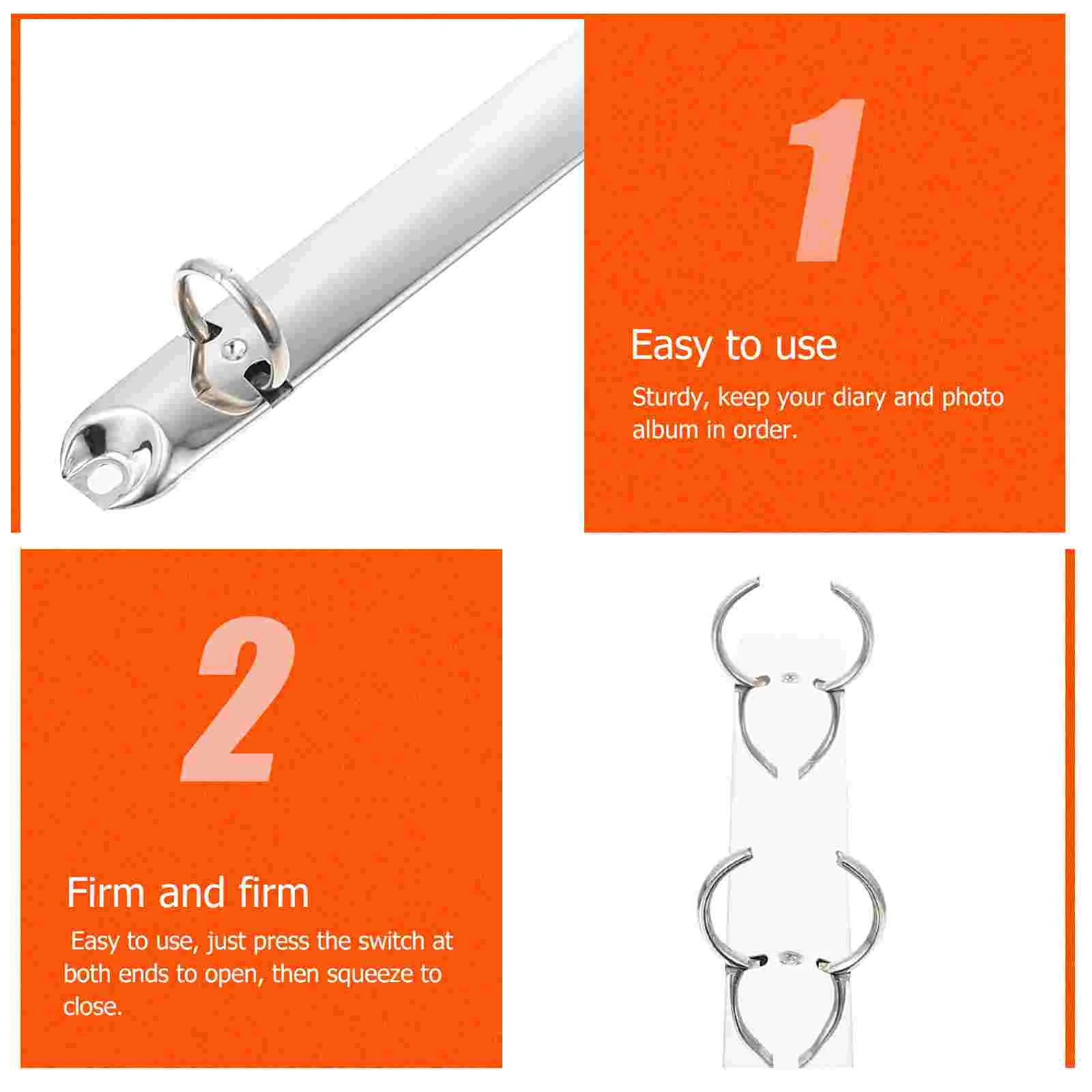 1

Easy to use

Sturdy, keep your diary and photo album in order.

2

Firm and firm

Easy to use, just press the switch at both ends to open, then squeeze to close.