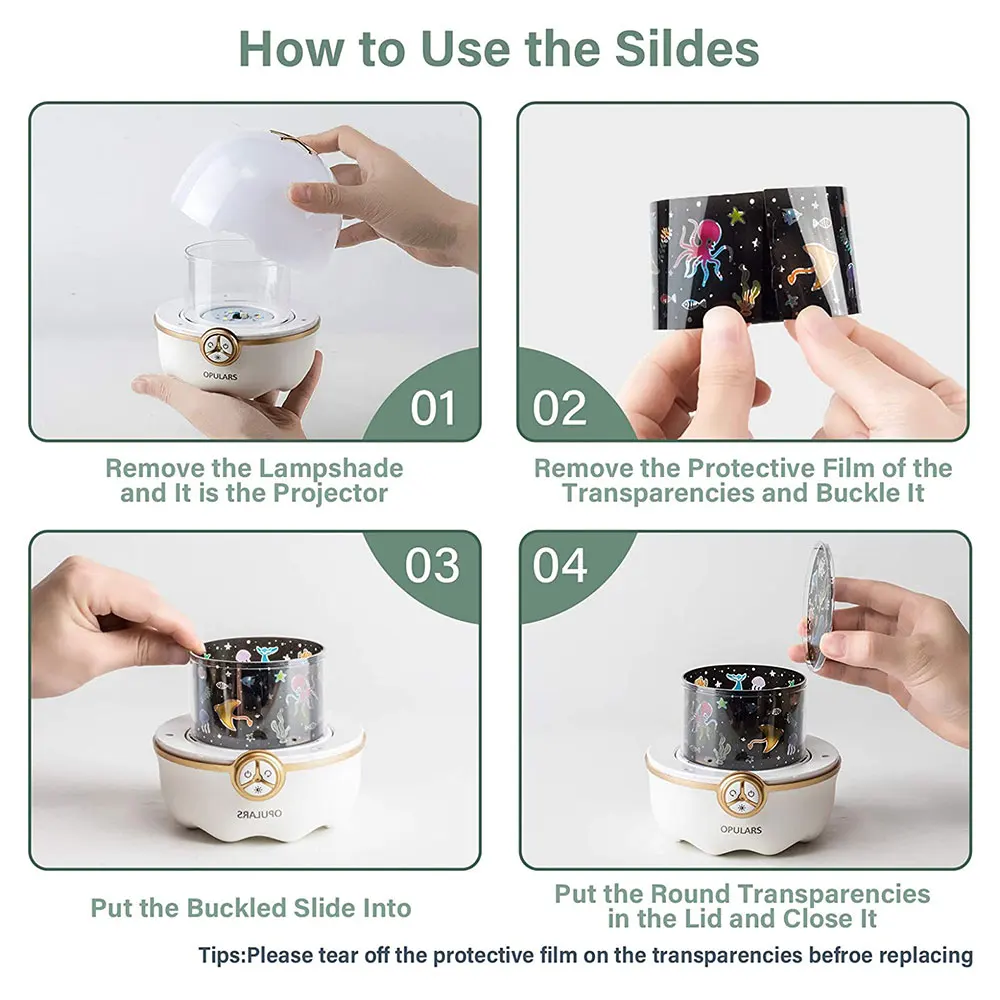 How to Use the Sildes

OPULARS

01

Remove the Lampshade and It is the Projector

02

Remove the Protective Film of the Transparencies and Buckle It

03

OPULARS

Put the Buckled Slide Into

04

OPULARS

Put the Round Transparencies in the Lid and Close It

Tips:Please tear off the protective film on the transparencies befroe replacing