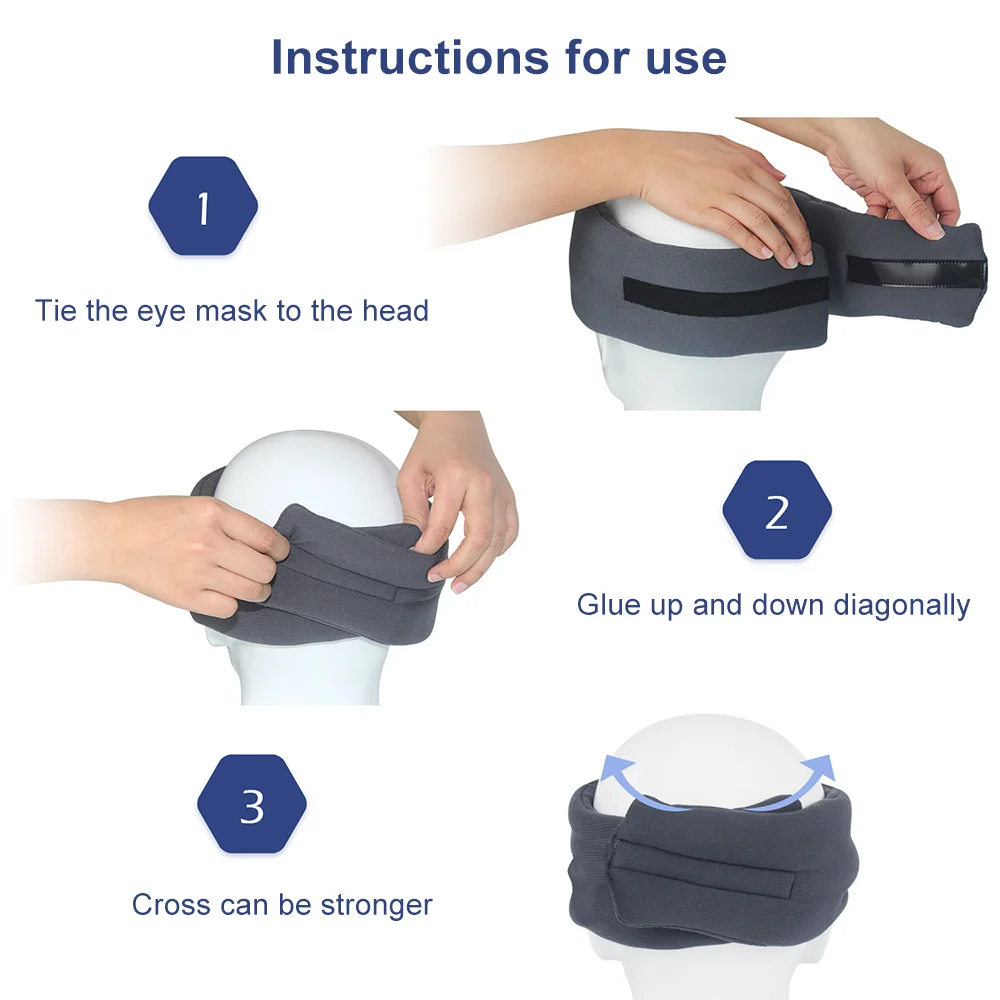 Instructions for use

1

Tie the eye mask to the head

2

Glue up and down diagonally

3

Cross can be stronger