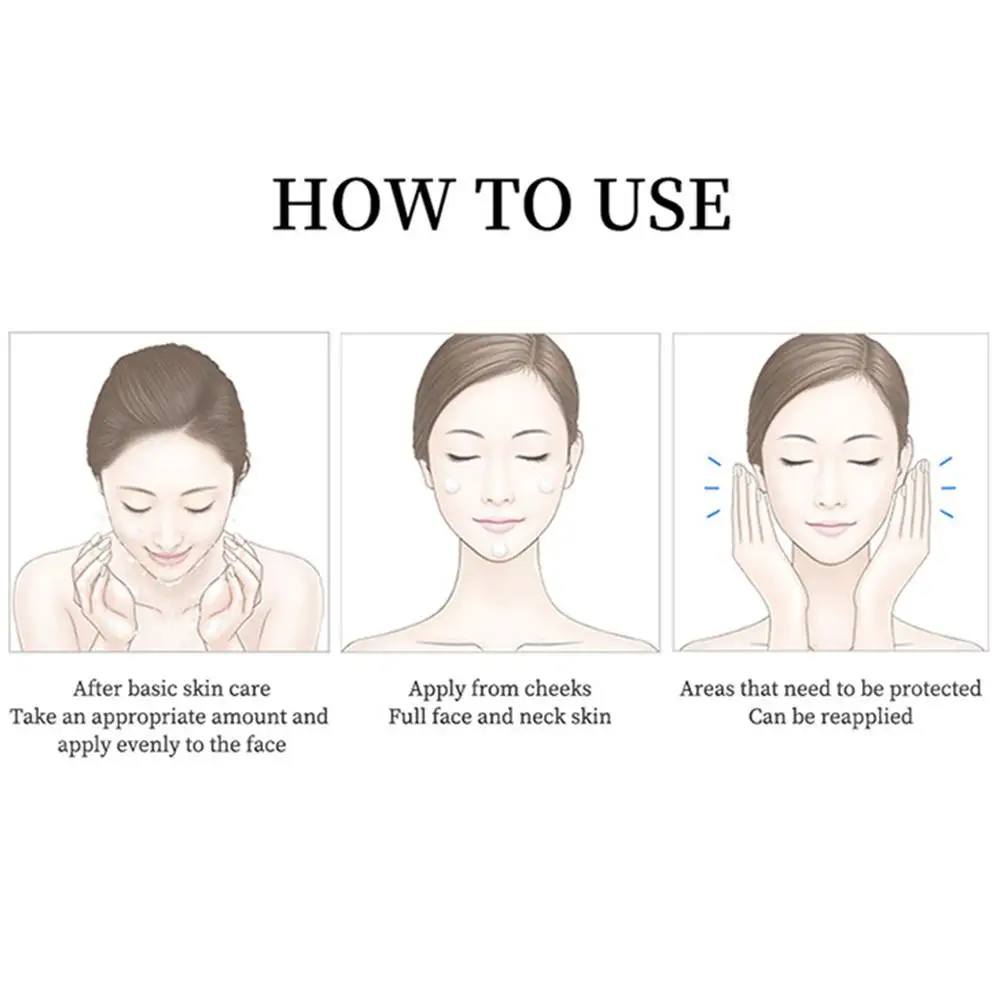 HOW TO USE

After basic skin care
Take an appropriate amount and apply evenly to the face

Apply from cheeks
Full face and neck skin

Areas that need to be protected
Can be reapplied