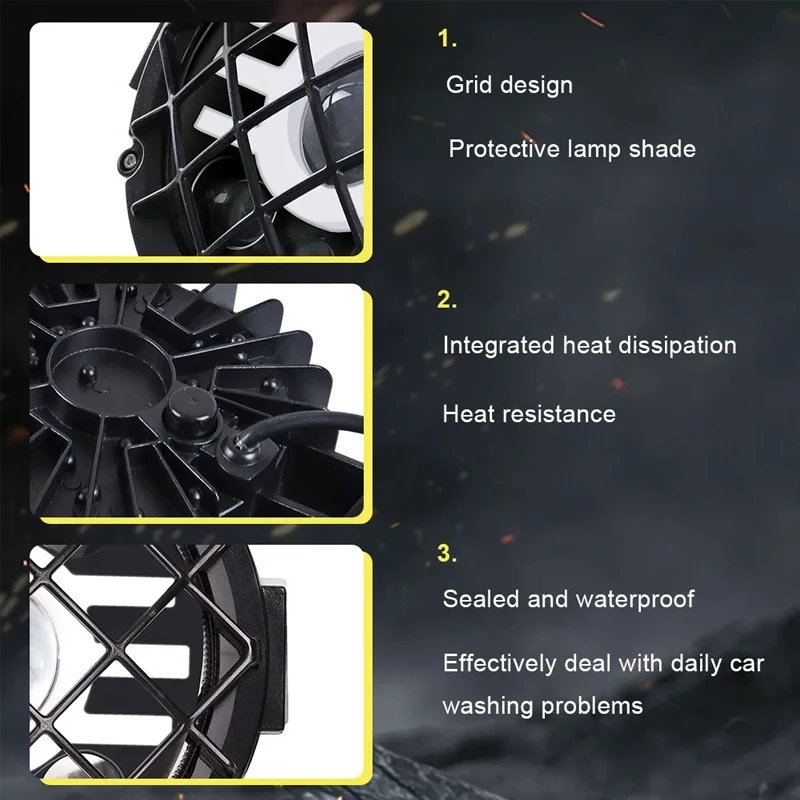 1.

Grid design

Protective lamp shade

2.

Integrated heat dissipation

Heat resistance

3.

Sealed and waterproof

Effectively deal with daily car washing problems