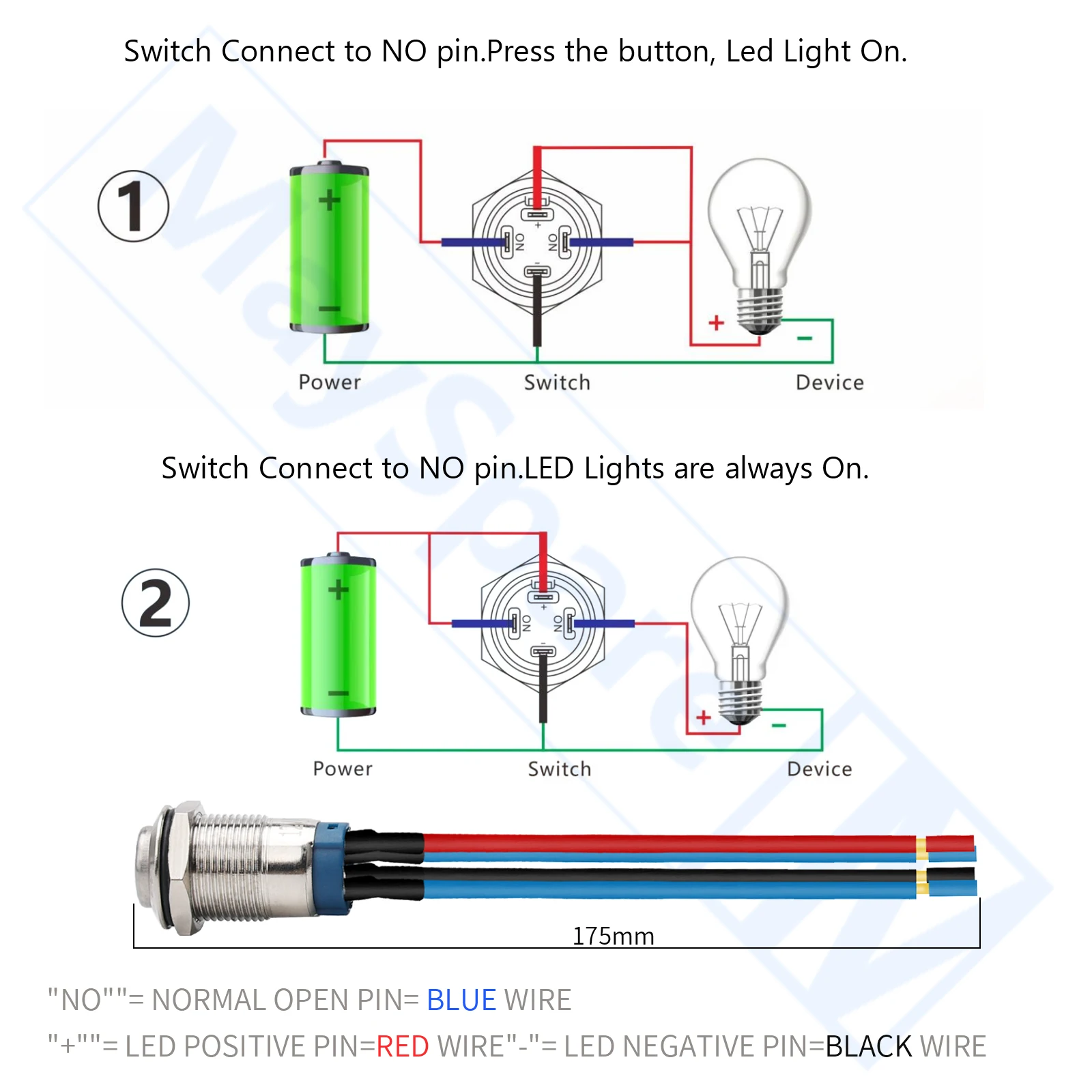 Switch Connect to NO pin.Press the button, Led Light On.

1

+

−

NO

NO

+

−

+

−

Power

Switch

Device

Switch Connect to NO pin.LED Lights are always On.

2

+

−

NO

NO

+

−

+

−

Power

Switch

Device

175mm

"NO""= NORMAL OPEN PIN= BLUE WIRE

"+""= LED POSITIVE PIN=RED WIRE"-"= LED NEGATIVE PIN=BLACK WIRE