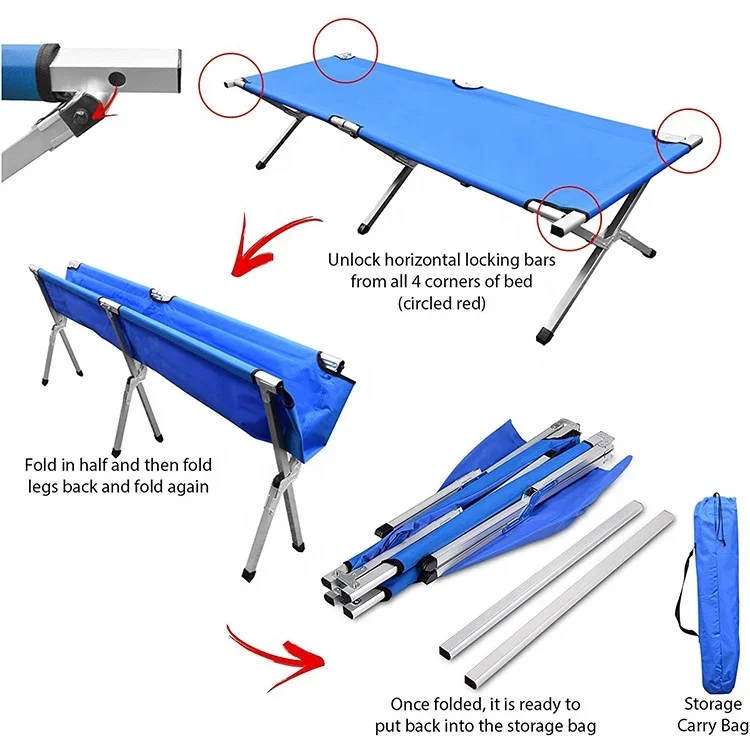 Unlock horizontal locking bars from all 4 corners of bed (circled red)

Fold in half and then fold legs back and fold again

Once folded, it is ready to put back into the storage bag

Storage Carry Bag