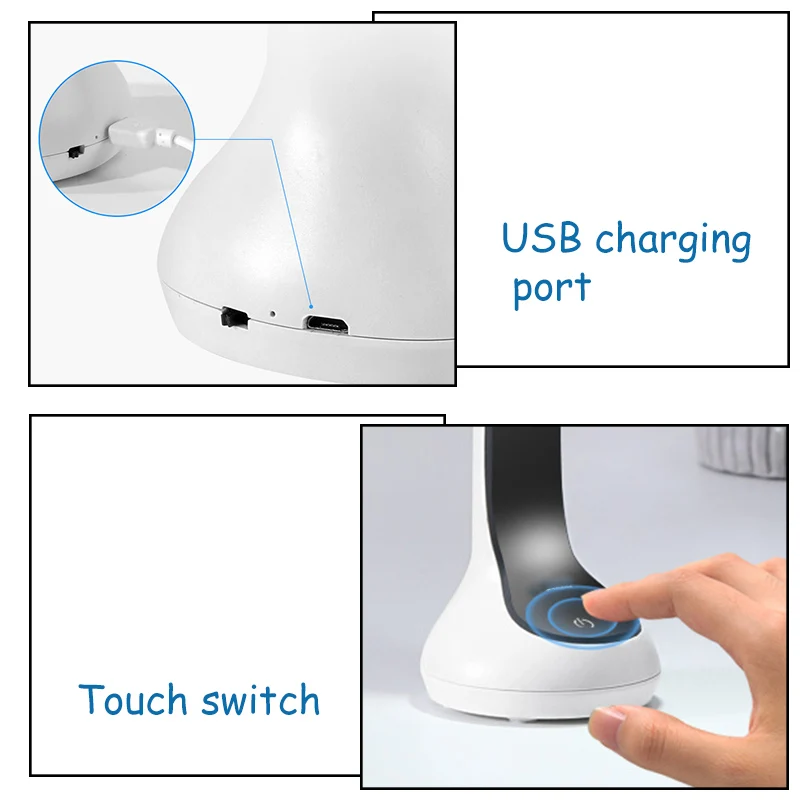 USB charging port

Touch switch