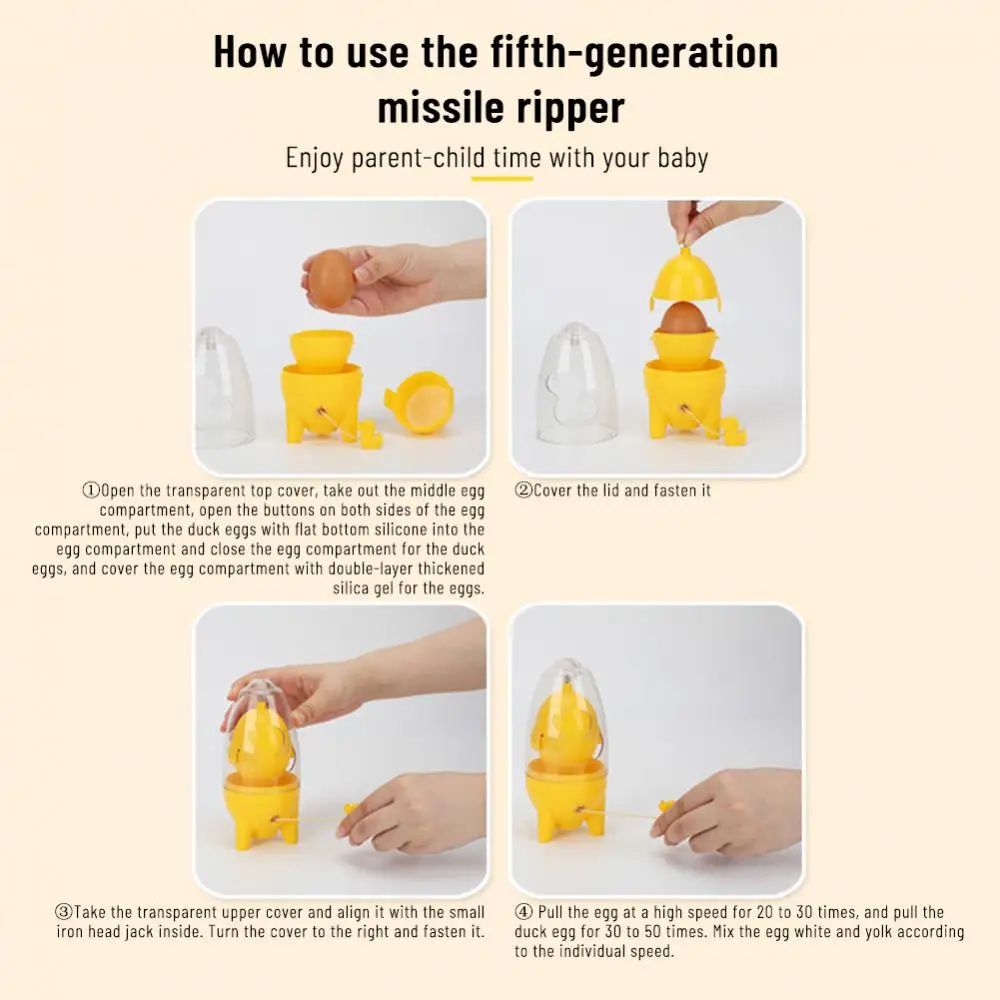 How to use the fifth-generation missile ripper

Enjoy parent-child time with your baby

①Open the transparent top cover, take out the middle egg compartment, open the buttons on both sides of the egg compartment, put the duck eggs with flat bottom silicone into the egg compartment and close the egg compartment for the duck eggs, and cover the egg compartment with double-layer thickened silica gel for the eggs.

②Cover the lid and fasten it

③Take the transparent upper cover and align it with the small iron head jack inside. Turn the cover to the right and fasten it.

④ Pull the egg at a high speed for 20 to 30 times, and pull the duck egg for 30 to 50 times. Mix the egg white and yolk according to the individual speed.