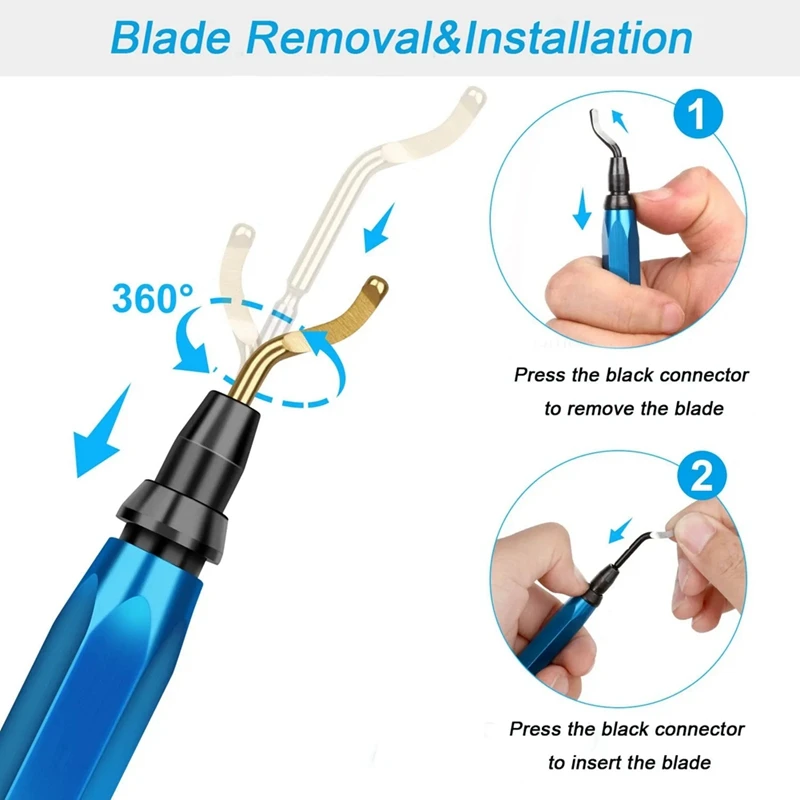 Blade Removal&Installation

360°

1

Press the black connector to remove the blade

2

Press the black connector to insert the blade