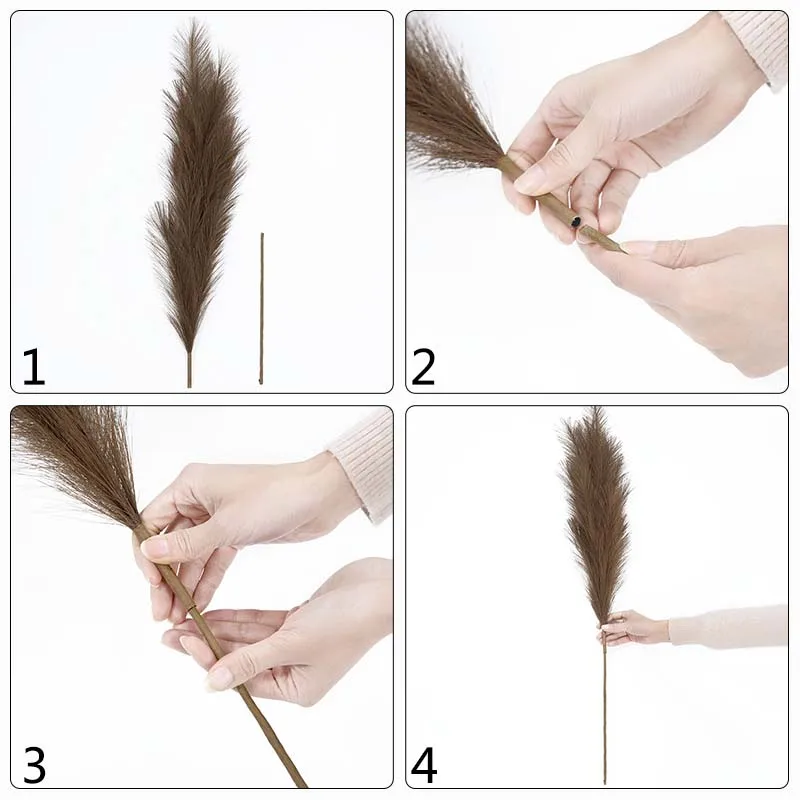 1

2

3

4