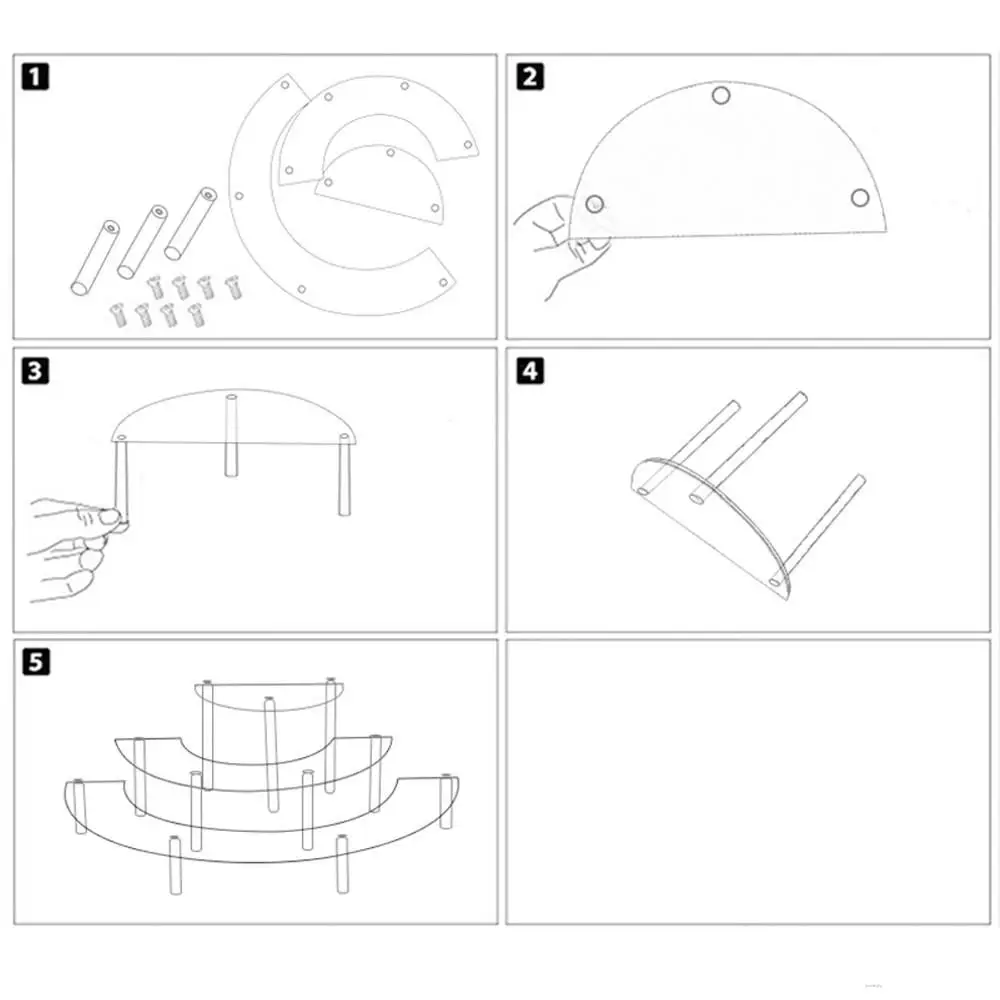 1

2

3

4

5