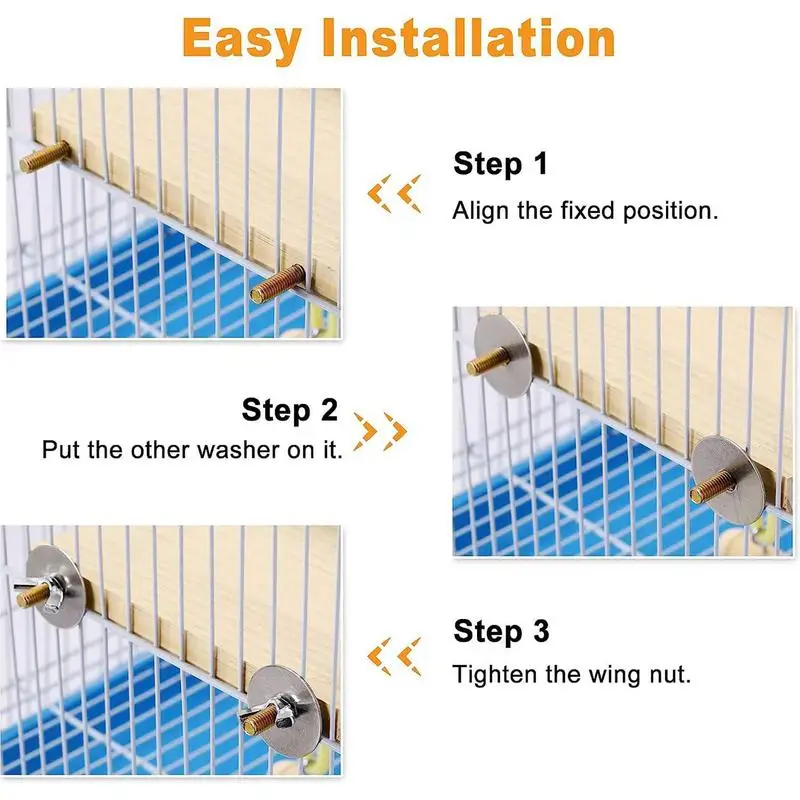 Easy Installation

Step 1
Align the fixed position.

Step 2
Put the other washer on it.

Step 3
Tighten the wing nut.