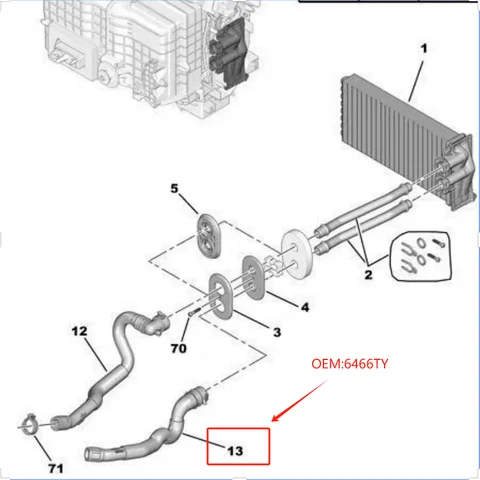 1

5

2

4

3

12

70

OEM:6466TY

13

71