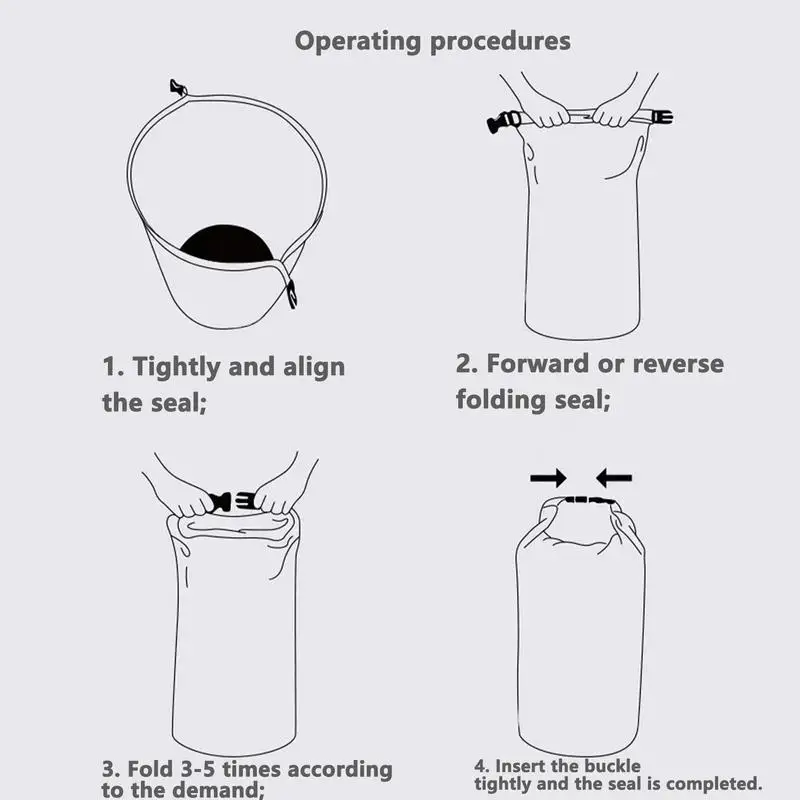 Operating procedures

1. Tightly and align the seal;

2. Forward or reverse folding seal;

3. Fold 3-5 times according to the demand;

4. Insert the buckle tightly and the seal is completed.