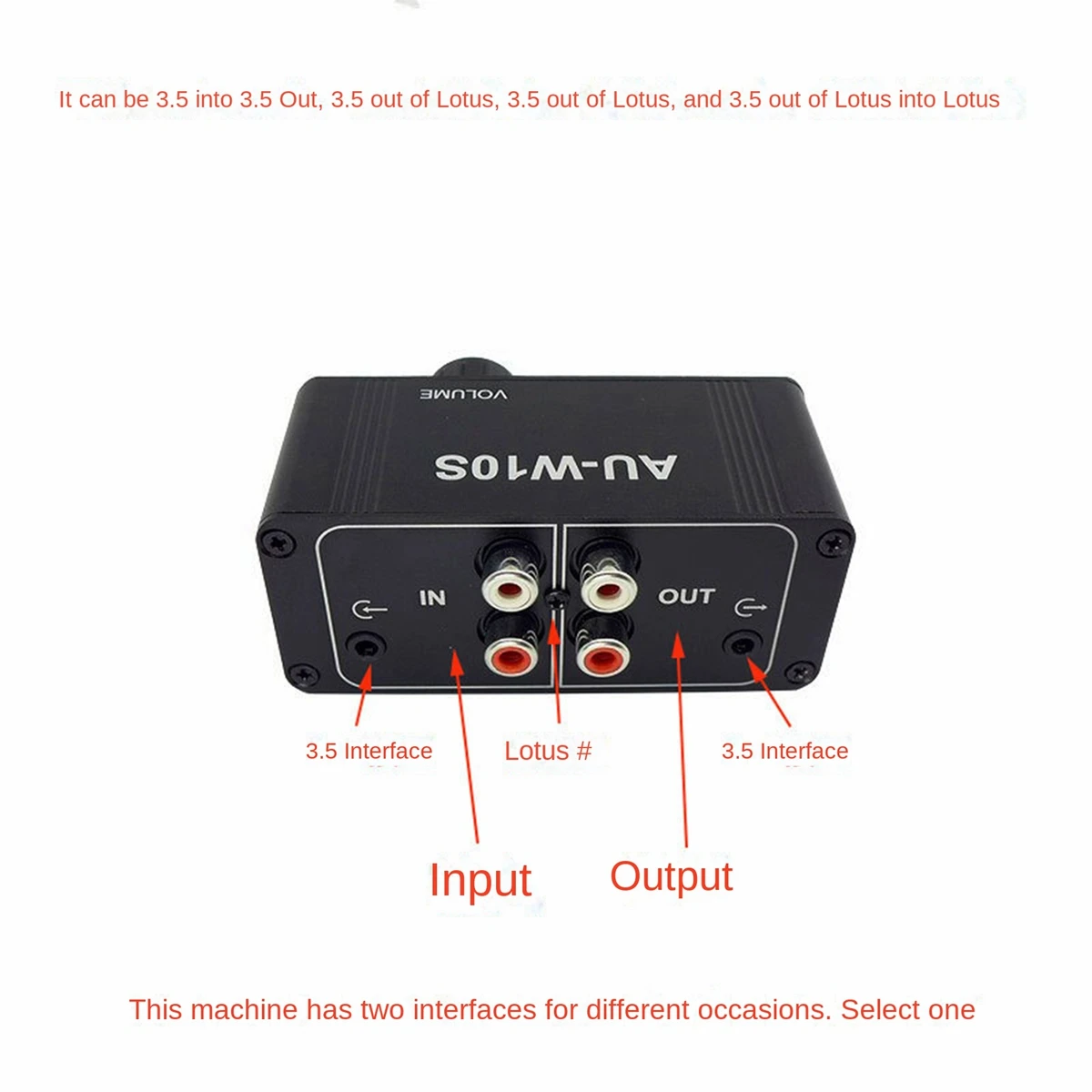 It can be 3.5 into 3.5 Out, 3.5 out of Lotus, 3.5 out of Lotus, and 3.5 out of Lotus into Lotus

VOLUME

AU-W10S

IN

OUT

3.5 Interface

Lotus #

3.5 Interface

Input

Output

This machine has two interfaces for different occasions. Select one