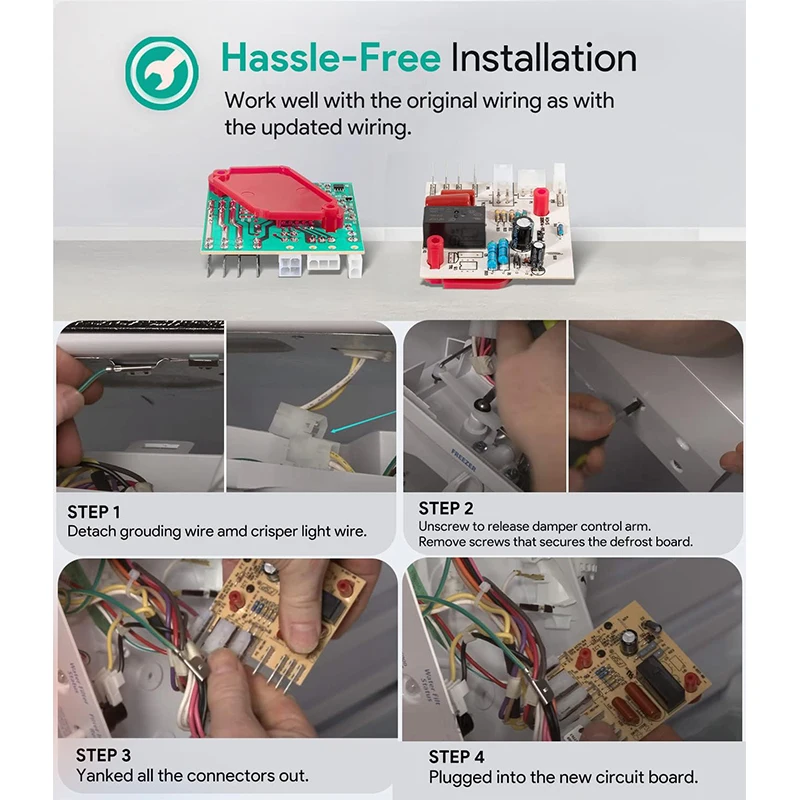 Hassle-Free Installation
Work well with the original wiring as with the updated wiring.

FREEZER

STEP 1
Detach grouding wire amd crisper light wire.

STEP 2
Unscrew to release damper control arm.
Remove screws that secures the defrost board.

Water Filter Status

STEP 3
Yanked all the connectors out.

Water Filt Status

STEP 4
Plugged into the new circuit board.