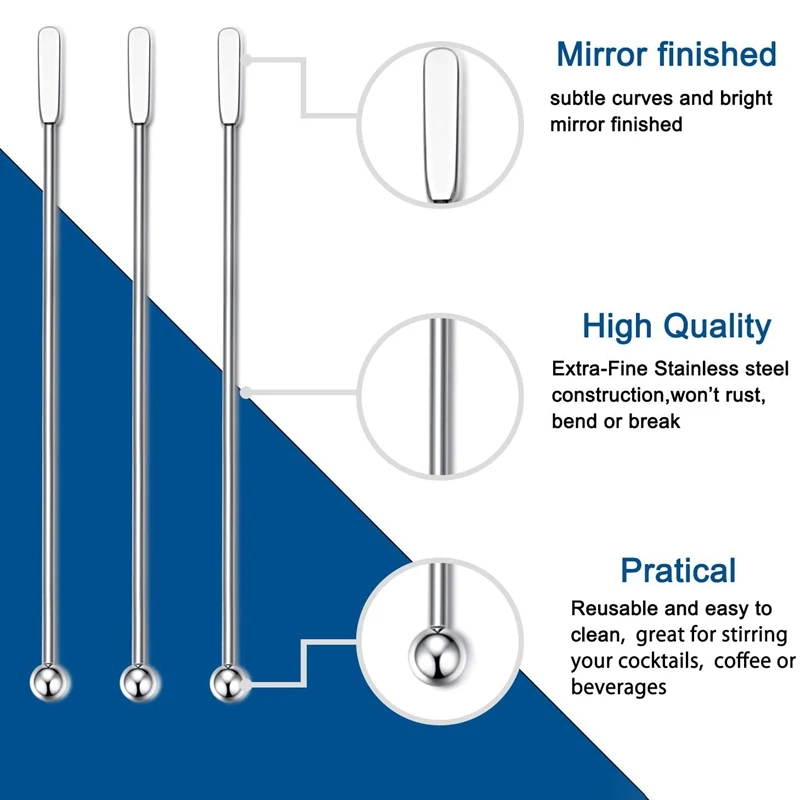 Mirror finished

subtle curves and bright mirror finished

High Quality

Extra-Fine Stainless steel construction,won't rust, bend or break

Pratical

Reusable and easy to clean, great for stirring your cocktails, coffee or beverages