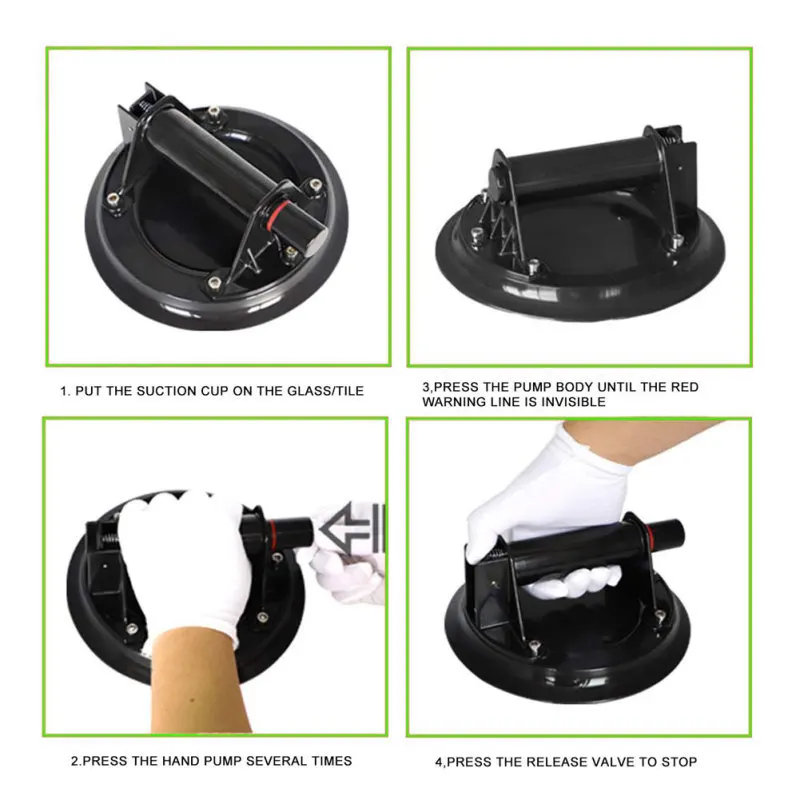 1. PUT THE SUCTION CUP ON THE GLASS/TILE

3,PRESS THE PUMP BODY UNTIL THE RED WARNING LINE IS INVISIBLE

2.PRESS THE HAND PUMP SEVERAL TIMES

4,PRESS THE RELEASE VALVE TO STOP