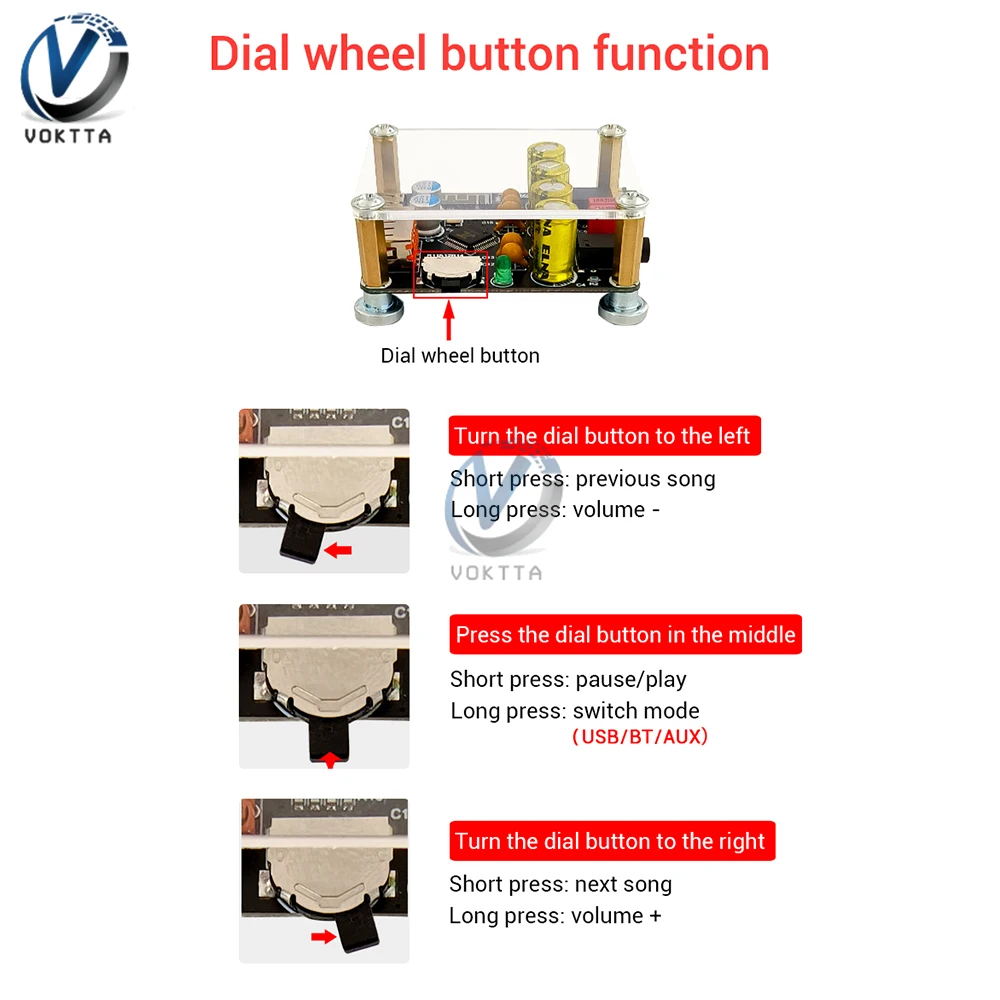 VOKTTA

Dial wheel button function

Dial wheel button

Turn the dial button to the left
Short press: previous song
Long press: volume -

VOKTTA

Press the dial button in the middle
Short press: pause/play
Long press: switch mode
(USB/BT/AUX)

Turn the dial button to the right
Short press: next song
Long press: volume +