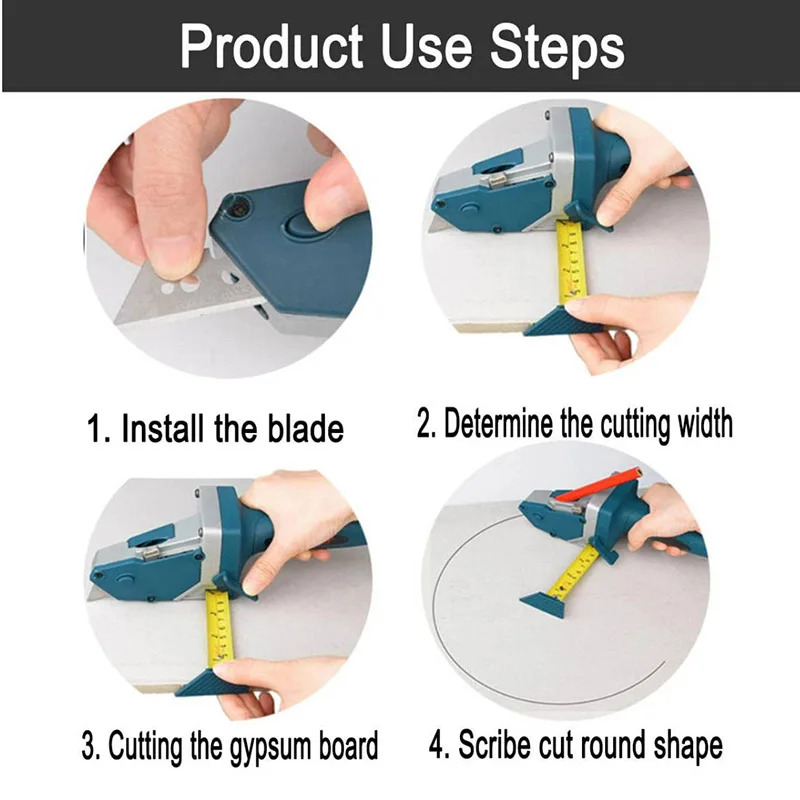 Product Use Steps

1. Install the blade

2. Determine the cutting width

3. Cutting the gypsum board

4. Scribe cut round shape