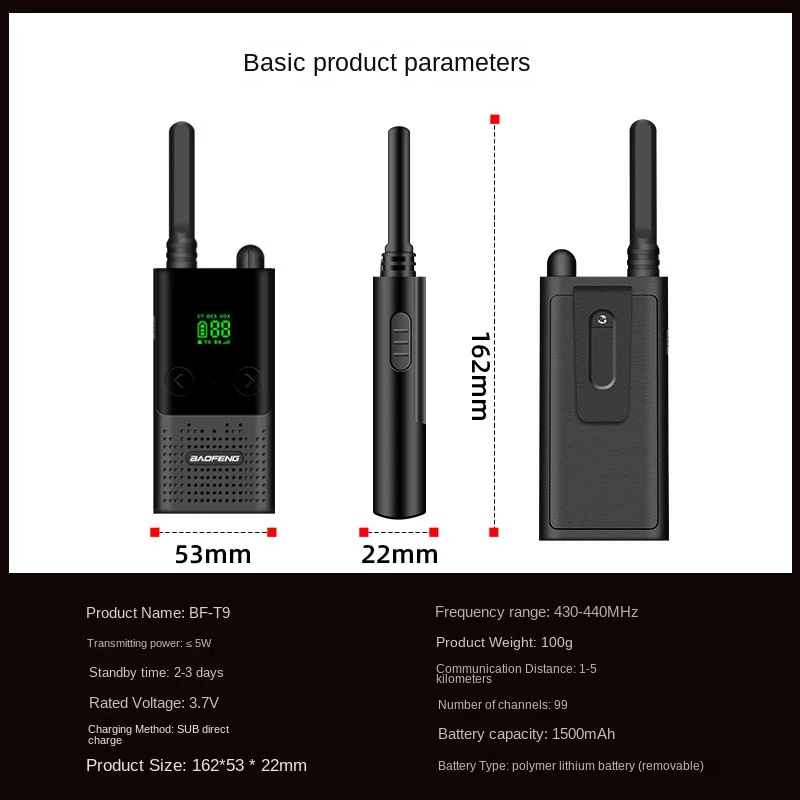 Basic product parameters

CT DCS VOX
88
TX RX

BAOFENG

53mm

22mm

162mm

Product Name: BF-T9

Transmitting power: ≤ 5W

Standby time: 2-3 days

Rated Voltage: 3.7V

Charging Method: SUB direct charge

Product Size: 162*53 * 22mm

Frequency range: 430-440MHz

Product Weight: 100g

Communication Distance: 1-5 kilometers

Number of channels: 99

Battery capacity: 1500mAh

Battery Type: polymer lithium battery (removable)