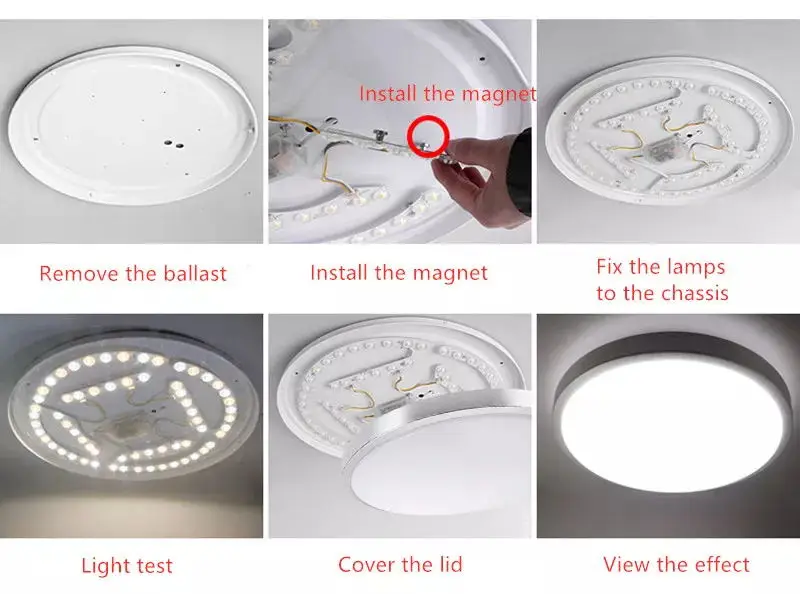 Install the magnet

Remove the ballast

Install the magnet

Fix the lamps to the chassis

Light test

Cover the lid

View the effect