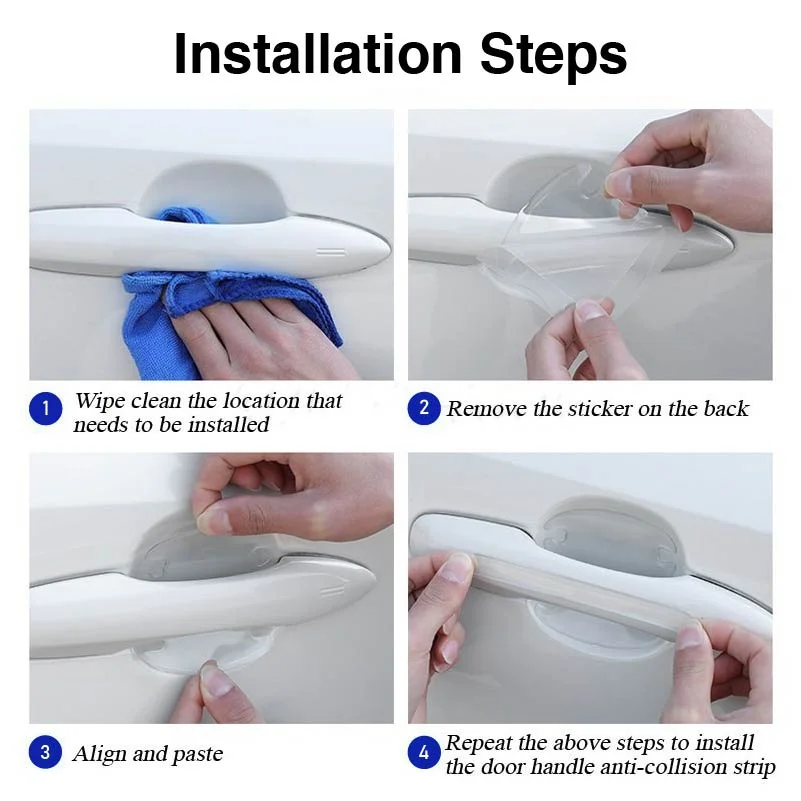 Installation Steps

1 Wipe clean the location that needs to be installed

2 Remove the sticker on the back

3 Align and paste

4 Repeat the above steps to install the door handle anti-collision strip